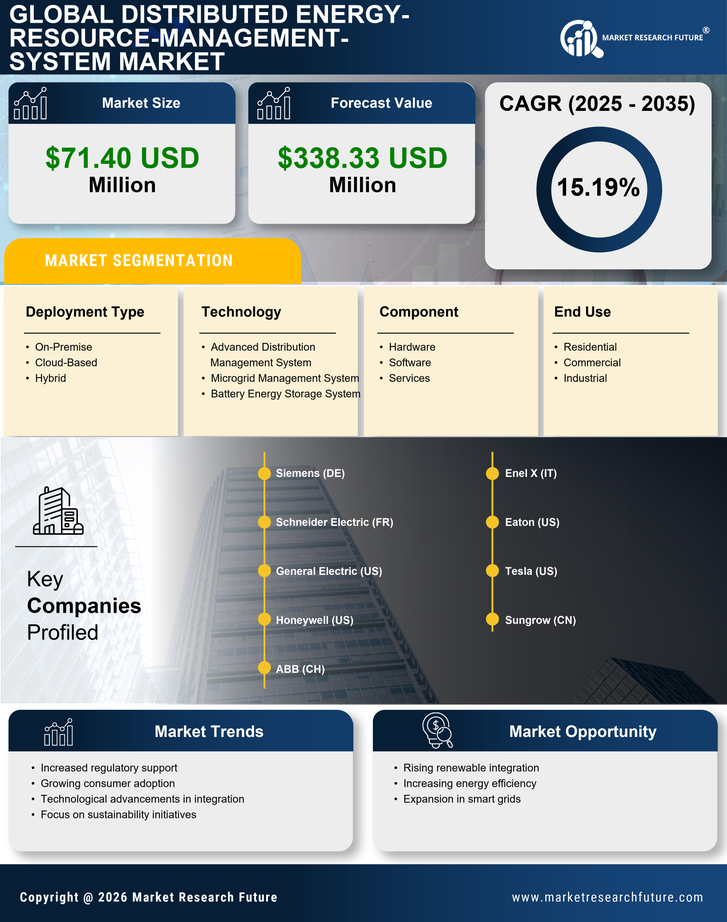 GLOBAL DISTRIBUTED ENERGY-RESOURCE-MANAGEMENT-SYSTEM MARKET

MARKET RESEARCH FUTURE®

Market Size

$71.40 USD Million

Forecast Value

$338.33 USD Million

CAGR (2025 - 2035)

15.19%

MARKET SEGMENTATION

Deployment Type
• On-Premise
• Cloud-Based
• Hybrid

Technology
• Advanced Distribution Management System
• Microgrid Management System
• Battery Energy Storage System

Component
• Hardware
• Software
• Services

End Use
• Residential
• Commercial
• Industrial

Key Companies Profiled

Siemens (DE)
Schneider Electric (FR)
General Electric (US)
Honeywell (US)
ABB (CH)
Enel X (IT)
Eaton (US)
Tesla (US)
Sungrow (CN)

Market Trends
• Increased regulatory support
• Growing consumer adoption
• Technological advancements in integration
• Focus on sustainability initiatives

Market Opportunity
• Rising renewable integration
• Increasing energy efficiency
• Expansion in smart grids

Copyright @ 2026 Market Research Future

www.marketresearchfuture.com