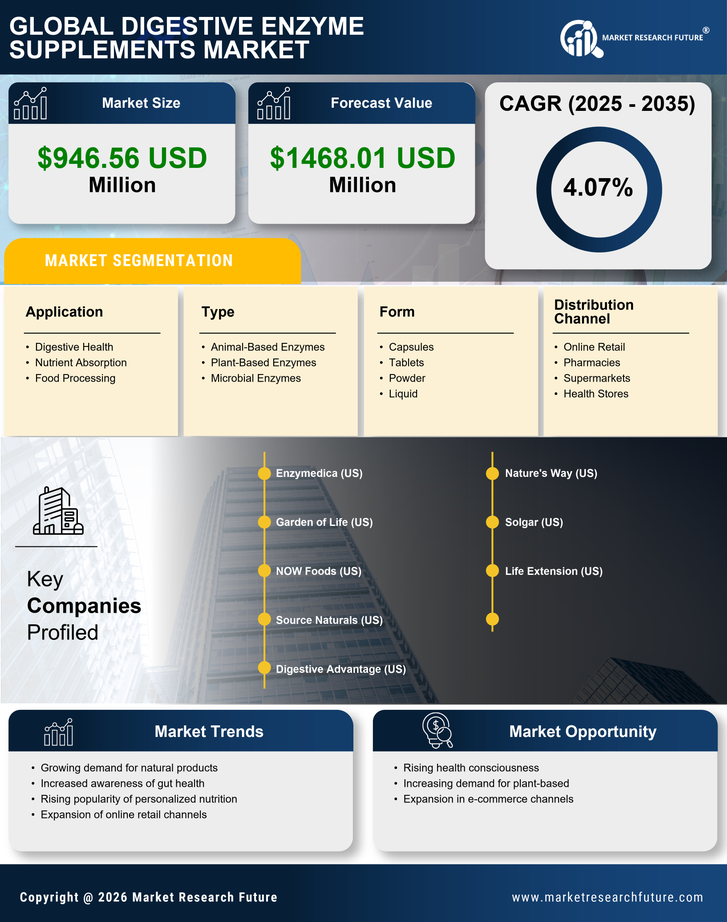 GLOBAL DIGESTIVE ENZYME SUPPLEMENTS MARKET

MARKET RESEARCH FUTURE®

Market Size

$946.56 USD Million

Forecast Value

$1468.01 USD Million

CAGR (2025 - 2035)

4.07%

MARKET SEGMENTATION

Application
- Digestive Health
- Nutrient Absorption
- Food Processing

Type
- Animal-Based Enzymes
- Plant-Based Enzymes
- Microbial Enzymes

Form
- Capsules
- Tablets
- Powder
- Liquid

Distribution Channel
- Online Retail
- Pharmacies
- Supermarkets
- Health Stores

Key Companies Profiled

Enzymedica (US)
Garden of Life (US)
NOW Foods (US)
Source Naturals (US)
Digestive Advantage (US)
Nature's Way (US)
Solgar (US)
Life Extension (US)

Market Trends
- Growing demand for natural products
- Increased awareness of gut health
- Rising popularity of personalized nutrition
- Expansion of online retail channels

Market Opportunity
- Rising health consciousness
- Increasing demand for plant-based
- Expansion in e-commerce channels

Copyright @ 2026 Market Research Future

www.marketresearchfuture.com