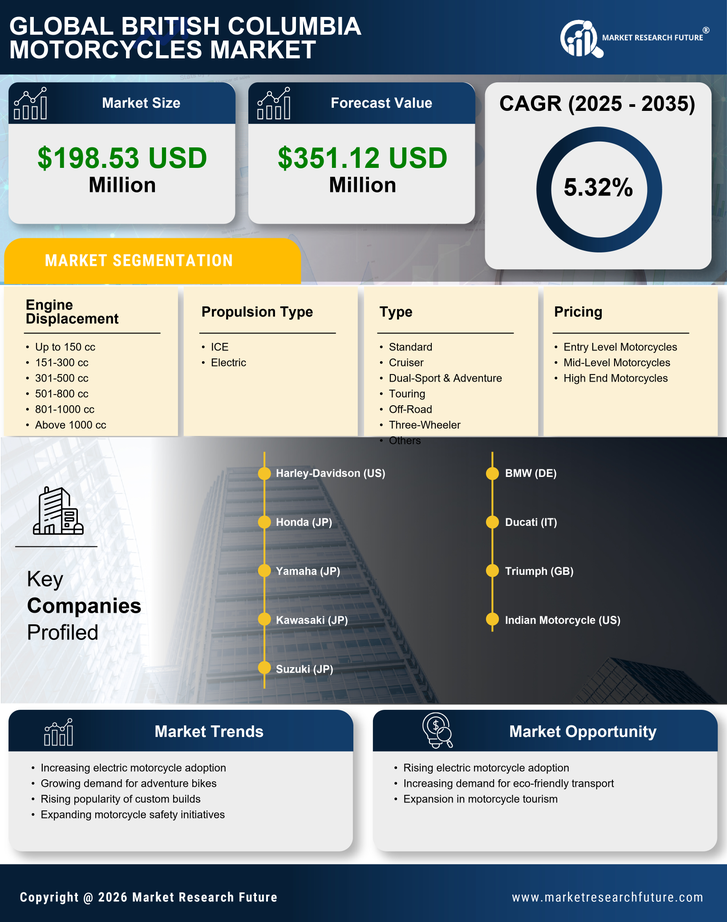 GLOBAL BRITISH COLUMBIA MOTORCYCLES MARKET

MARKET RESEARCH FUTURE®

Market Size

$198.53 USD Million

Forecast Value

$351.12 USD Million

CAGR (2025 - 2035)

5.32%

MARKET SEGMENTATION

Engine Displacement

- Up to 150 cc
- 151-300 cc
- 301-500 cc
- 501-800 cc
- 801-1000 cc
- Above 1000 cc

Propulsion Type

- ICE
- Electric

Type

- Standard
- Cruiser
- Dual-Sport & Adventure
- Touring
- Off-Road
- Three-Wheeler
- Others

Pricing

- Entry Level Motorcycles
- Mid-Level Motorcycles
- High End Motorcycles

Key Companies Profiled

Harley-Davidson (US)
Honda (JP)
Yamaha (JP)
Kawasaki (JP)
Suzuki (JP)
BMW (DE)
Ducati (IT)
Triumph (GB)
Indian Motorcycle (US)

Market Trends

- Increasing electric motorcycle adoption
- Growing demand for adventure bikes
- Rising popularity of custom builds
- Expanding motorcycle safety initiatives

Market Opportunity

- Rising electric motorcycle adoption
- Increasing demand for eco-friendly transport
- Expansion in motorcycle tourism

Copyright @ 2026 Market Research Future

www.marketresearchfuture.com