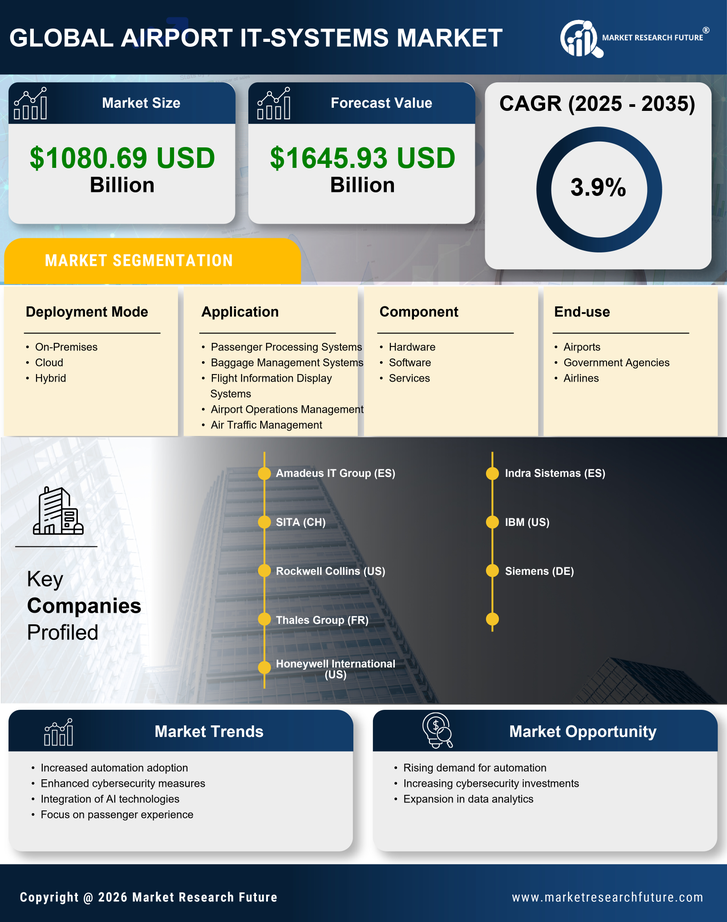 GLOBAL AIRPORT IT-SYSTEMS MARKET

MARKET RESEARCH FUTURE®

Market Size
$1080.69 USD Billion

Forecast Value
$1645.93 USD Billion

CAGR (2025 - 2035)
3.9%

MARKET SEGMENTATION

Deployment Mode
• On-Premises
• Cloud
• Hybrid

Application
• Passenger Processing Systems
• Baggage Management Systems
• Flight Information Display Systems
• Airport Operations Management
• Air Traffic Management

Component
• Hardware
• Software
• Services

End-use
• Airports
• Government Agencies
• Airlines

Key Companies Profiled

Amadeus IT Group (ES)
SITA (CH)
Rockwell Collins (US)
Thales Group (FR)
Honeywell International (US)
Indra Sistemas (ES)
IBM (US)
Siemens (DE)

Market Trends
• Increased automation adoption
• Enhanced cybersecurity measures
• Integration of AI technologies
• Focus on passenger experience

Market Opportunity
• Rising demand for automation
• Increasing cybersecurity investments
• Expansion in data analytics

Copyright @ 2026 Market Research Future
www.marketresearchfuture.com