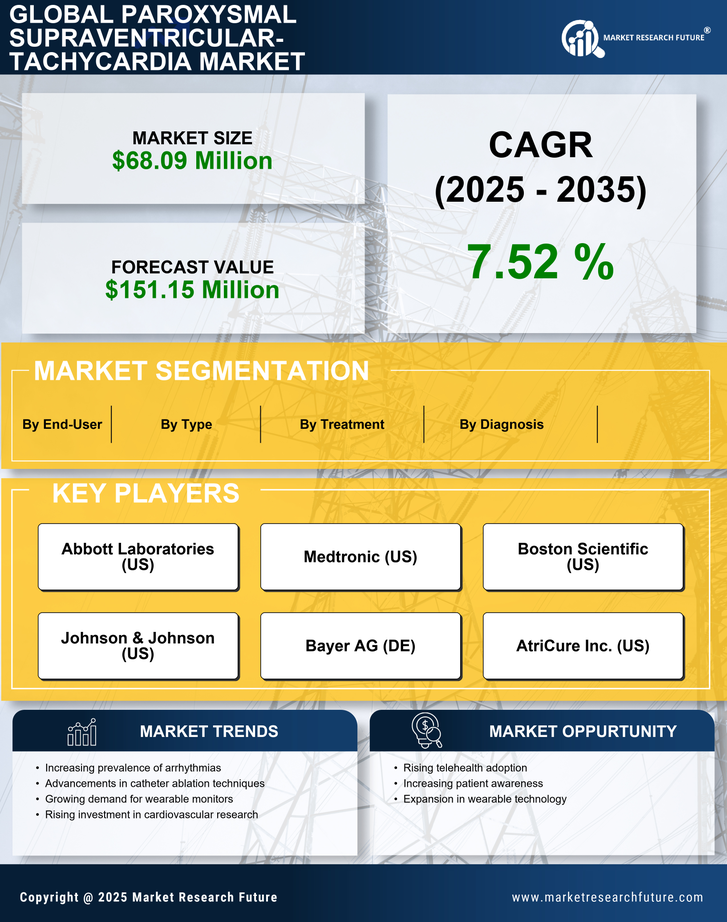 GLOBAL PAROXYSMAL SUPRAVENTRICULAR-TACHYCARDIA MARKET

MARKET RESEARCH FUTURE®

MARKET SIZE
$68.09 Million

FORECAST VALUE
$151.15 Million

CAGR
(2025 - 2035)

7.52 %

MARKET SEGMENTATION

By End-User
By Type
By Treatment
By Diagnosis

KEY PLAYERS

Abbott Laboratories (US)
Medtronic (US)
Boston Scientific (US)
Johnson & Johnson (US)
Bayer AG (DE)
AtriCure Inc. (US)

MARKET TRENDS

• Increasing prevalence of arrhythmias
• Advancements in catheter ablation techniques
• Growing demand for wearable monitors
• Rising investment in cardiovascular research

MARKET OPPURTUNITY

• Rising telehealth adoption
• Increasing patient awareness
• Expansion in wearable technology

Copyright @ 2025 Market Research Future
www.marketresearchfuture.com