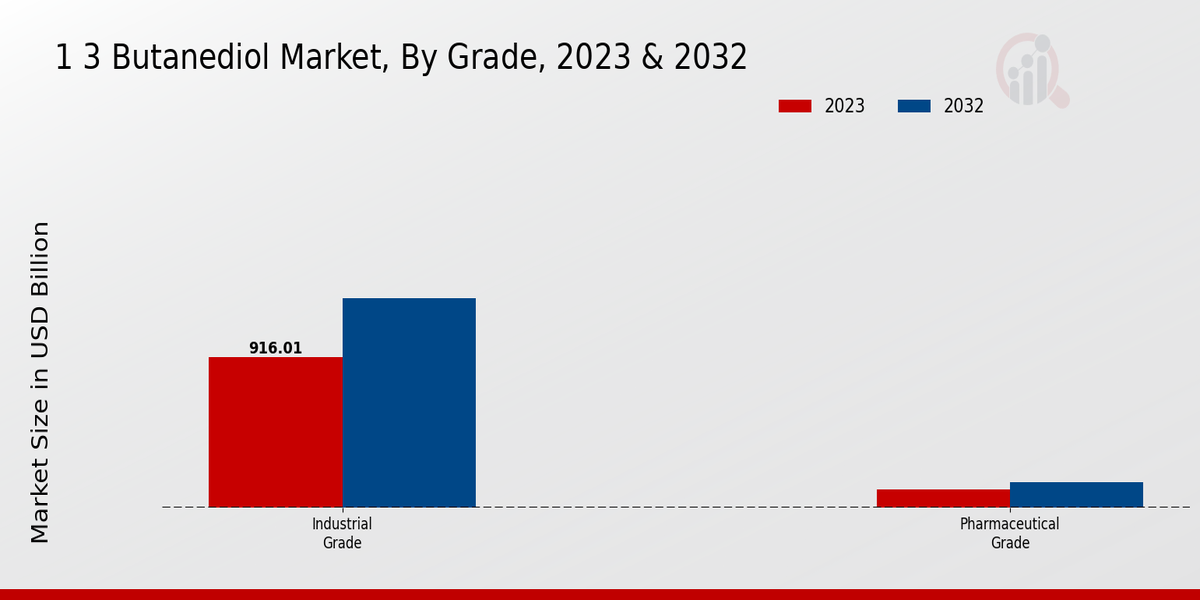 1 3 Butanediol Market, By Grade, 2023 & 2032

2023 2032

Market Size in USD Billion

916.01

Industrial Grade

Pharmaceutical Grade