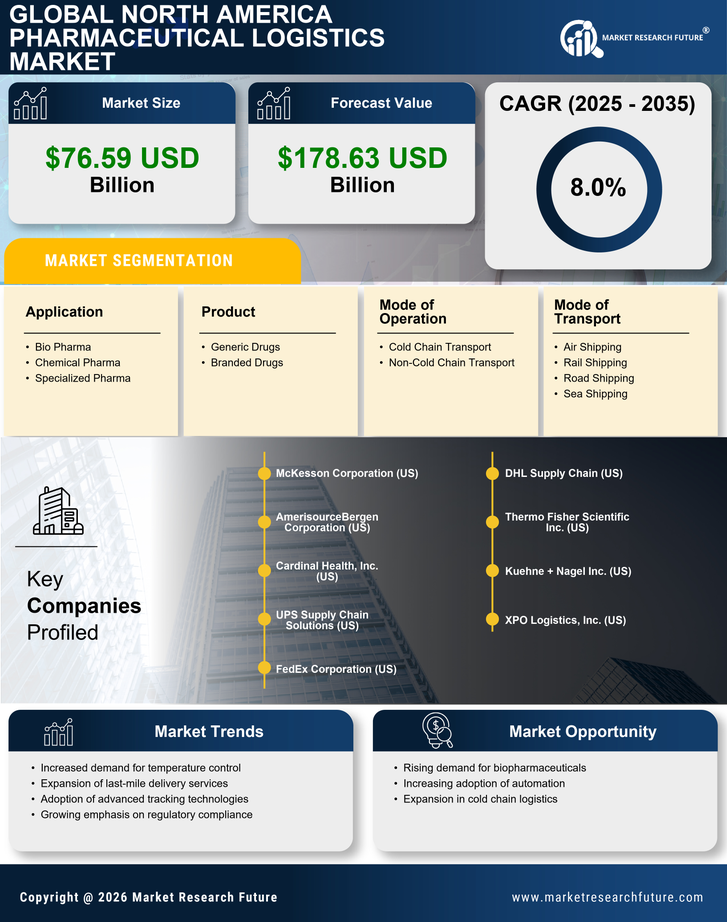 GLOBAL NORTH AMERICA PHARMACEUTICAL LOGISTICS MARKET

MARKET RESEARCH FUTURE®

Market Size
$76.59 USD Billion

Forecast Value
$178.63 USD Billion

CAGR (2025 - 2035)
8.0%

MARKET SEGMENTATION

Application
• Bio Pharma
• Chemical Pharma
• Specialized Pharma

Product
• Generic Drugs
• Branded Drugs

Mode of Operation
• Cold Chain Transport
• Non-Cold Chain Transport

Mode of Transport
• Air Shipping
• Rail Shipping
• Road Shipping
• Sea Shipping

Key Companies Profiled

McKesson Corporation (US)
AmerisourceBergen Corporation (US)
Cardinal Health, Inc. (US)
UPS Supply Chain Solutions (US)
FedEx Corporation (US)
DHL Supply Chain (US)
Thermo Fisher Scientific Inc. (US)
Kuehne + Nagel Inc. (US)
XPO Logistics, Inc. (US)

Market Trends
• Increased demand for temperature control
• Expansion of last-mile delivery services
• Adoption of advanced tracking technologies
• Growing emphasis on regulatory compliance

Market Opportunity
• Rising demand for biopharmaceuticals
• Increasing adoption of automation
• Expansion in cold chain logistics

Copyright @ 2026 Market Research Future
www.marketresearchfuture.com