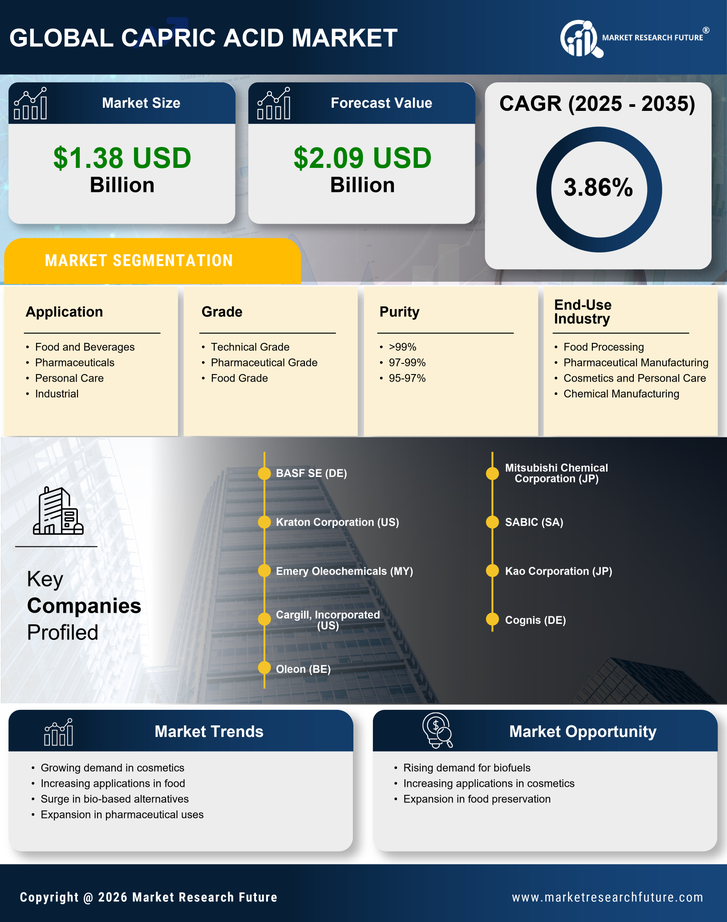 GLOBAL CAPRIC ACID MARKET

MARKET RESEARCH FUTURE®

Market Size
$1.38 USD Billion

Forecast Value
$2.09 USD Billion

CAGR (2025 - 2035)
3.86%

MARKET SEGMENTATION

Application
- Food and Beverages
- Pharmaceuticals
- Personal Care
- Industrial

Grade
- Technical Grade
- Pharmaceutical Grade
- Food Grade

Purity
- >99%
- 97-99%
- 95-97%

End-Use Industry
- Food Processing
- Pharmaceutical Manufacturing
- Cosmetics and Personal Care
- Chemical Manufacturing

Key Companies Profiled

BASF SE (DE)
Kraton Corporation (US)
Emery Oleochemicals (MY)
Cargill, Incorporated (US)
Oleon (BE)
Mitsubishi Chemical Corporation (JP)
SABIC (SA)
Kao Corporation (JP)
Cognis (DE)

Market Trends
- Growing demand in cosmetics
- Increasing applications in food
- Surge in bio-based alternatives
- Expansion in pharmaceutical uses

Market Opportunity
- Rising demand for biofuels
- Increasing applications in cosmetics
- Expansion in food preservation

Copyright @ 2026 Market Research Future
www.marketresearchfuture.com