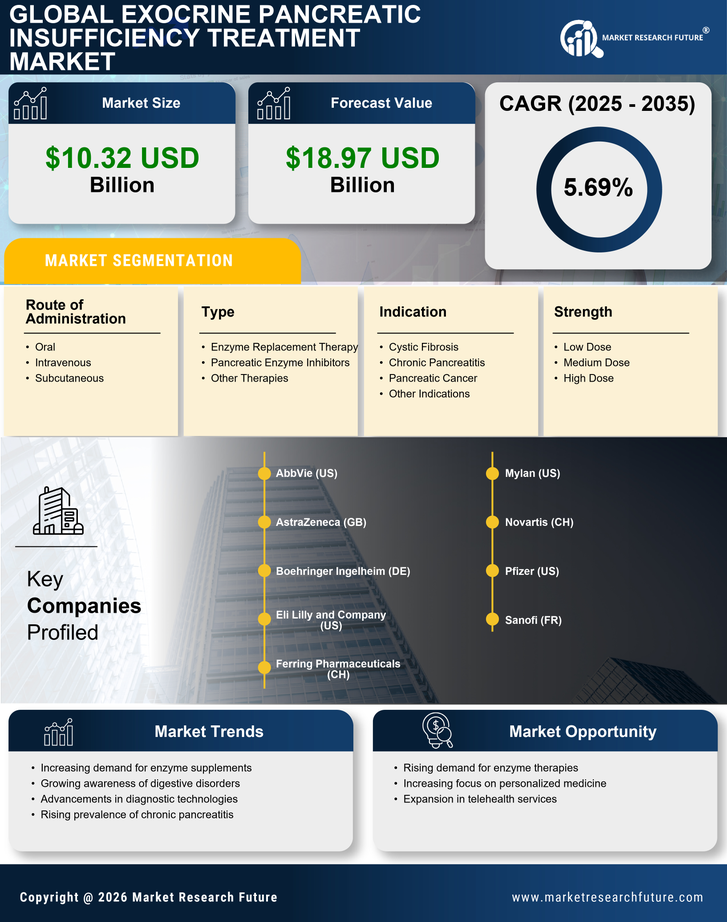 GLOBAL EXOCRINE PANCREATIC INSUFFICIENCY TREATMENT MARKET

MARKET RESEARCH FUTURE®

Market Size

$10.32 USD Billion

Forecast Value

$18.97 USD Billion

CAGR (2025 - 2035)

5.69%

MARKET SEGMENTATION

Route of Administration
• Oral
• Intravenous
• Subcutaneous

Type
• Enzyme Replacement Therapy
• Pancreatic Enzyme Inhibitors
• Other Therapies

Indication
• Cystic Fibrosis
• Chronic Pancreatitis
• Pancreatic Cancer
• Other Indications

Strength
• Low Dose
• Medium Dose
• High Dose

Key Companies Profiled

AbbVie (US)
AstraZeneca (GB)
Boehringer Ingelheim (DE)
Eli Lilly and Company (US)
Ferring Pharmaceuticals (CH)
Mylan (US)
Novartis (CH)
Pfizer (US)
Sanofi (FR)

Market Trends
• Increasing demand for enzyme supplements
• Growing awareness of digestive disorders
• Advancements in diagnostic technologies
• Rising prevalence of chronic pancreatitis

Market Opportunity
• Rising demand for enzyme therapies
• Increasing focus on personalized medicine
• Expansion in telehealth services

Copyright @ 2026 Market Research Future

www.marketresearchfuture.com