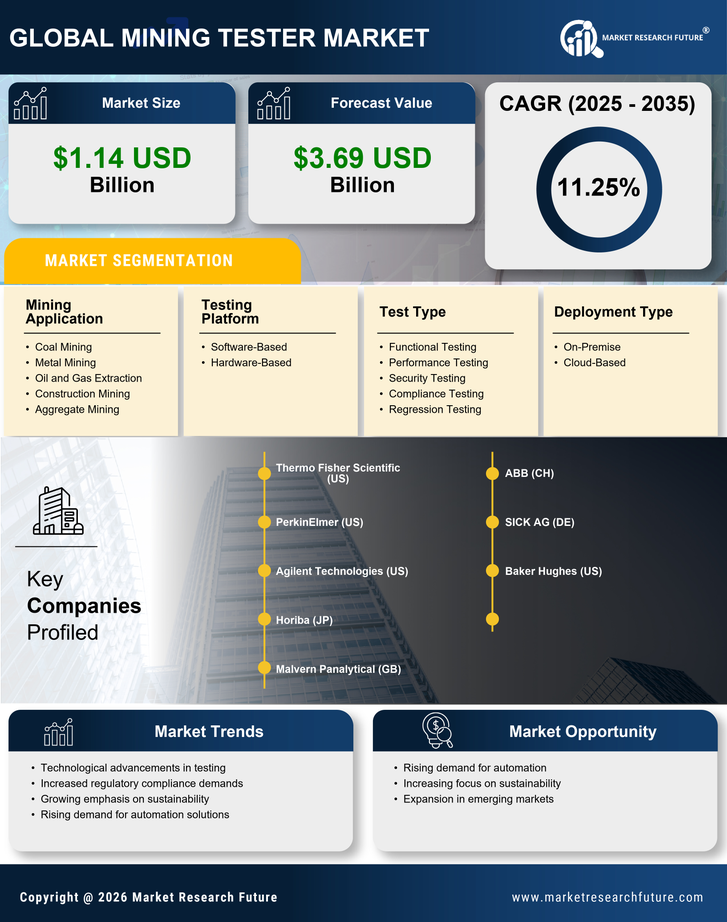 GLOBAL MINING TESTER MARKET

MARKET RESEARCH FUTURE®

Market Size
$1.14 USD Billion

Forecast Value
$3.69 USD Billion

CAGR (2025 - 2035)
11.25%

MARKET SEGMENTATION

Mining Application
• Coal Mining
• Metal Mining
• Oil and Gas Extraction
• Construction Mining
• Aggregate Mining

Testing Platform
• Software-Based
• Hardware-Based

Test Type
• Functional Testing
• Performance Testing
• Security Testing
• Compliance Testing
• Regression Testing

Deployment Type
• On-Premise
• Cloud-Based

Key Companies Profiled

Thermo Fisher Scientific (US)
PerkinElmer (US)
Agilent Technologies (US)
Horiba (JP)
Malvern Panalytical (GB)
ABB (CH)
SICK AG (DE)
Baker Hughes (US)

Market Trends
• Technological advancements in testing
• Increased regulatory compliance demands
• Growing emphasis on sustainability
• Rising demand for automation solutions

Market Opportunity
• Rising demand for automation
• Increasing focus on sustainability
• Expansion in emerging markets

Copyright @ 2026 Market Research Future
www.marketresearchfuture.com