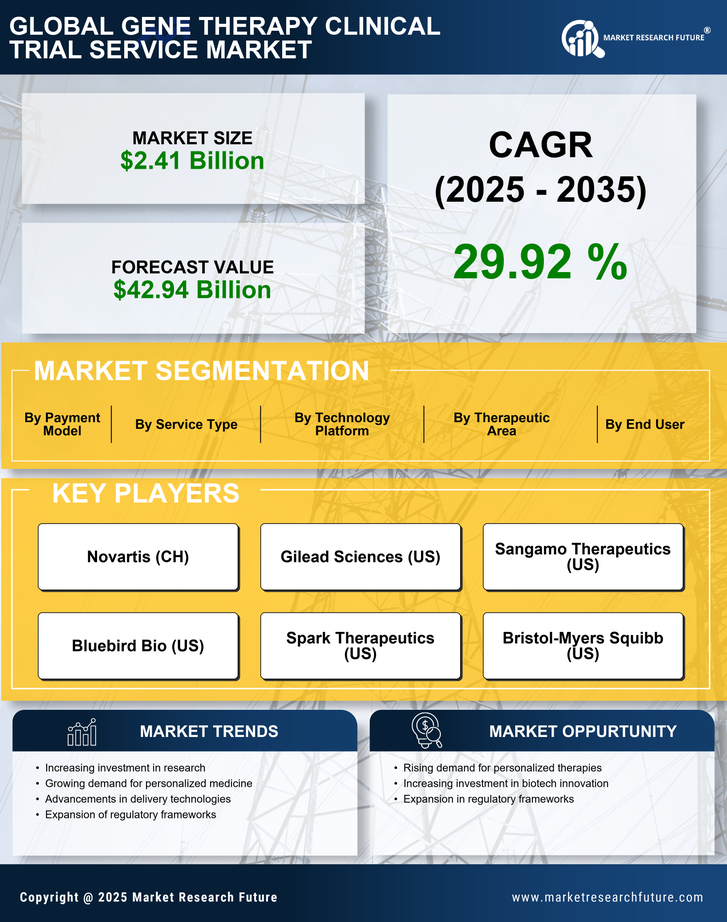 GLOBAL GENE THERAPY CLINICAL TRIAL SERVICE MARKET

MARKET RESEARCH FUTURE®

MARKET SIZE
$2.41 Billion

FORECAST VALUE
$42.94 Billion

CAGR
(2025 - 2035)

29.92 %

MARKET SEGMENTATION

By Payment Model

By Service Type

By Technology Platform

By Therapeutic Area

By End User

KEY PLAYERS

Novartis (CH)

Gilead Sciences (US)

Sangamo Therapeutics (US)

Bluebird Bio (US)

Spark Therapeutics (US)

Bristol-Myers Squibb (US)

MARKET TRENDS

• Increasing investment in research
• Growing demand for personalized medicine
• Advancements in delivery technologies
• Expansion of regulatory frameworks

MARKET OPPURTUNITY

• Rising demand for personalized therapies
• Increasing investment in biotech innovation
• Expansion in regulatory frameworks

Copyright @ 2025 Market Research Future

www.marketresearchfuture.com