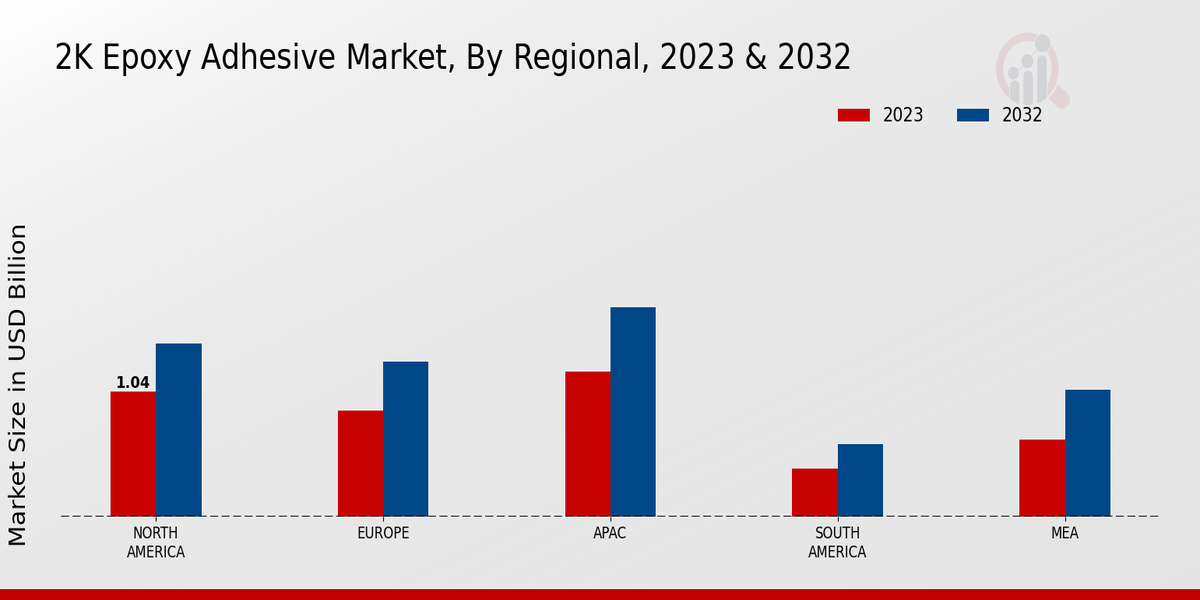 2K Epoxy Adhesive Market, By Regional, 2023 & 2032

2023
2032

Market Size in USD Billion

1.04

NORTH AMERICA
EUROPE
APAC
SOUTH AMERICA
MEA