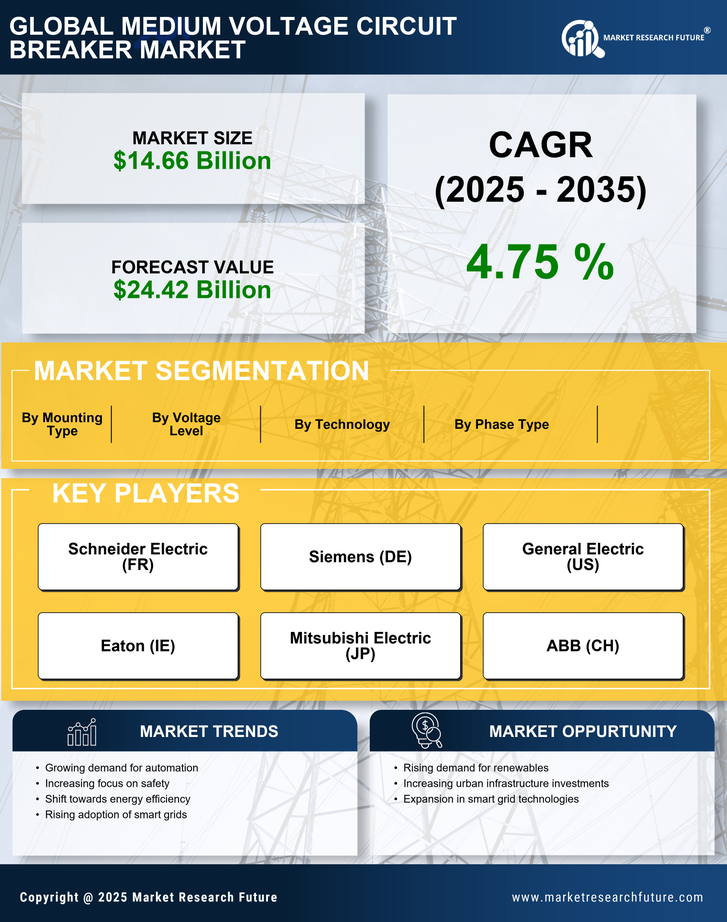 GLOBAL MEDIUM VOLTAGE CIRCUIT BREAKER MARKET

MARKET RESEARCH FUTURE®

MARKET SIZE
$14.66 Billion

FORECAST VALUE
$24.42 Billion

CAGR
(2025 - 2035)

4.75 %

MARKET SEGMENTATION

By Mounting Type

By Voltage Level

By Technology

By Phase Type

KEY PLAYERS

Schneider Electric (FR)

Siemens (DE)

General Electric (US)

Eaton (IE)

Mitsubishi Electric (JP)

ABB (CH)

MARKET TRENDS

• Growing demand for automation
• Increasing focus on safety
• Shift towards energy efficiency
• Rising adoption of smart grids

MARKET OPPURTUNITY

• Rising demand for renewables
• Increasing urban infrastructure investments
• Expansion in smart grid technologies

Copyright @ 2025 Market Research Future

www.marketresearchfuture.com