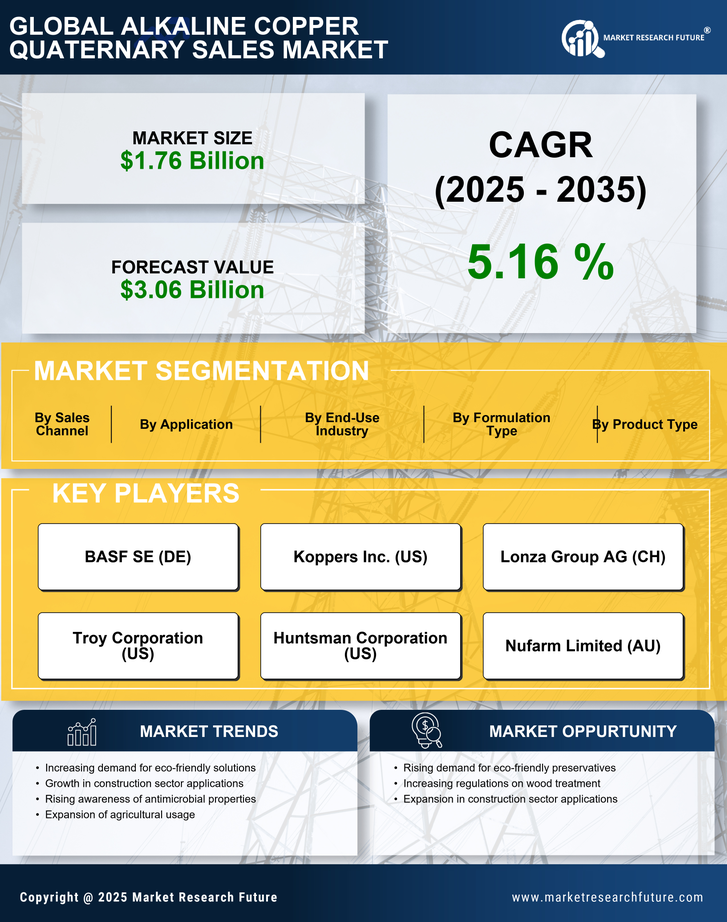 GLOBAL ALKALINE COPPER QUATERNARY SALES MARKET

MARKET RESEARCH FUTURE®

MARKET SIZE
$1.76 Billion

FORECAST VALUE
$3.06 Billion

CAGR
(2025 - 2035)

5.16 %

MARKET SEGMENTATION

By Sales Channel

By Application

By End-Use Industry

By Formulation Type

By Product Type

KEY PLAYERS

BASF SE (DE)

Koppers Inc. (US)

Lonza Group AG (CH)

Troy Corporation (US)

Huntsman Corporation (US)

Nufarm Limited (AU)

MARKET TRENDS

• Increasing demand for eco-friendly solutions
• Growth in construction sector applications
• Rising awareness of antimicrobial properties
• Expansion of agricultural usage

MARKET OPPURTUNITY

• Rising demand for eco-friendly preservatives
• Increasing regulations on wood treatment
• Expansion in construction sector applications

Copyright @ 2025 Market Research Future

www.marketresearchfuture.com