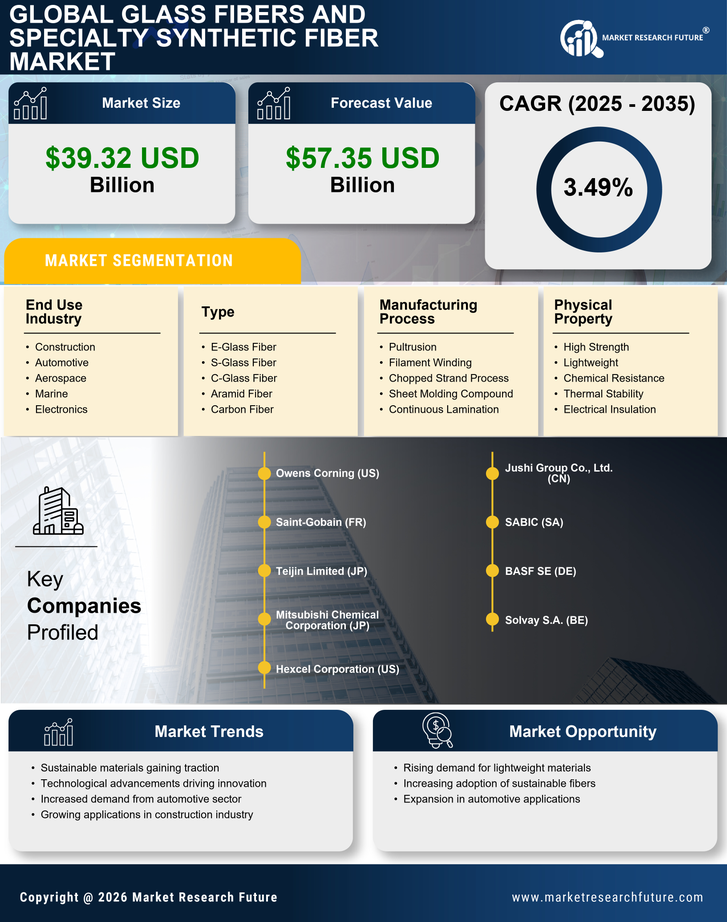 GLOBAL GLASS FIBERS AND SPECIALTY SYNTHETIC FIBER MARKET

MARKET RESEARCH FUTURE®

Market Size
$39.32 USD Billion

Forecast Value
$57.35 USD Billion

CAGR (2025 - 2035)
3.49%

MARKET SEGMENTATION

End Use Industry
- Construction
- Automotive
- Aerospace
- Marine
- Electronics

Type
- E-Glass Fiber
- S-Glass Fiber
- C-Glass Fiber
- Aramid Fiber
- Carbon Fiber

Manufacturing Process
- Pultrusion
- Filament Winding
- Chopped Strand Process
- Sheet Molding Compound
- Continuous Lamination

Physical Property
- High Strength
- Lightweight
- Chemical Resistance
- Thermal Stability
- Electrical Insulation

Key Companies Profiled

Owens Corning (US)
Saint-Gobain (FR)
Teijin Limited (JP)
Mitsubishi Chemical Corporation (JP)
Hexcel Corporation (US)
Jushi Group Co., Ltd. (CN)
SABIC (SA)
BASF SE (DE)
Solvay S.A. (BE)

Market Trends
- Sustainable materials gaining traction
- Technological advancements driving innovation
- Increased demand from automotive sector
- Growing applications in construction industry

Market Opportunity
- Rising demand for lightweight materials
- Increasing adoption of sustainable fibers
- Expansion in automotive applications

Copyright @ 2026 Market Research Future
www.marketresearchfuture.com