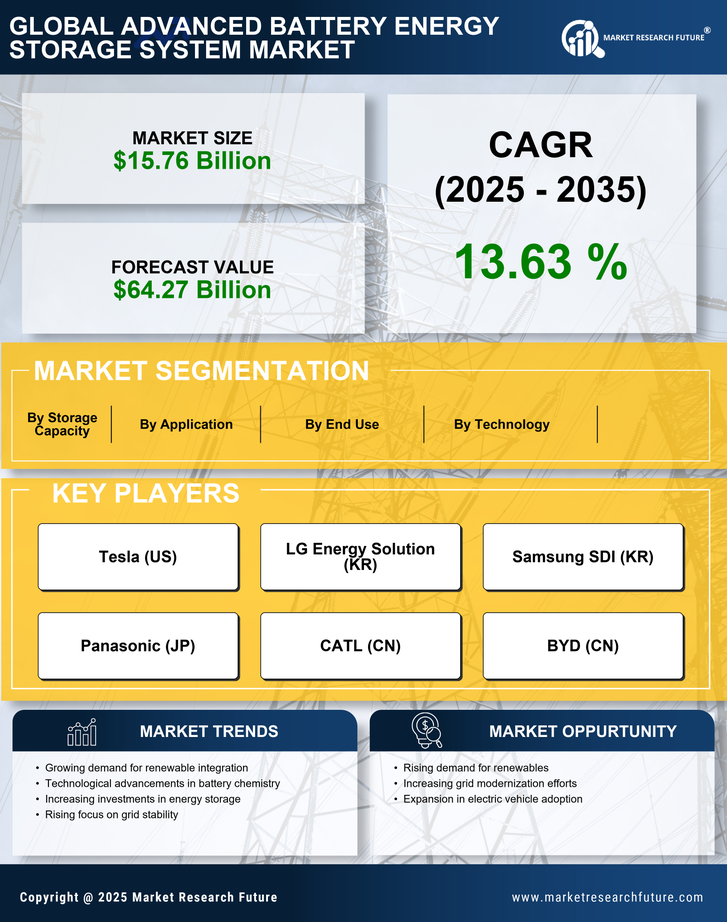 GLOBAL ADVANCED BATTERY ENERGY STORAGE SYSTEM MARKET

MARKET RESEARCH FUTURE®

MARKET SIZE
$15.76 Billion

FORECAST VALUE
$64.27 Billion

CAGR
(2025 - 2035)

13.63 %

MARKET SEGMENTATION

By Storage Capacity

By Application

By End Use

By Technology

KEY PLAYERS

Tesla (US)

LG Energy Solution (KR)

Samsung SDI (KR)

Panasonic (JP)

CATL (CN)

BYD (CN)

MARKET TRENDS

• Growing demand for renewable integration
• Technological advancements in battery chemistry
• Increasing investments in energy storage
• Rising focus on grid stability

MARKET OPPURTUNITY

• Rising demand for renewables
• Increasing grid modernization efforts
• Expansion in electric vehicle adoption

Copyright @ 2025 Market Research Future

www.marketresearchfuture.com