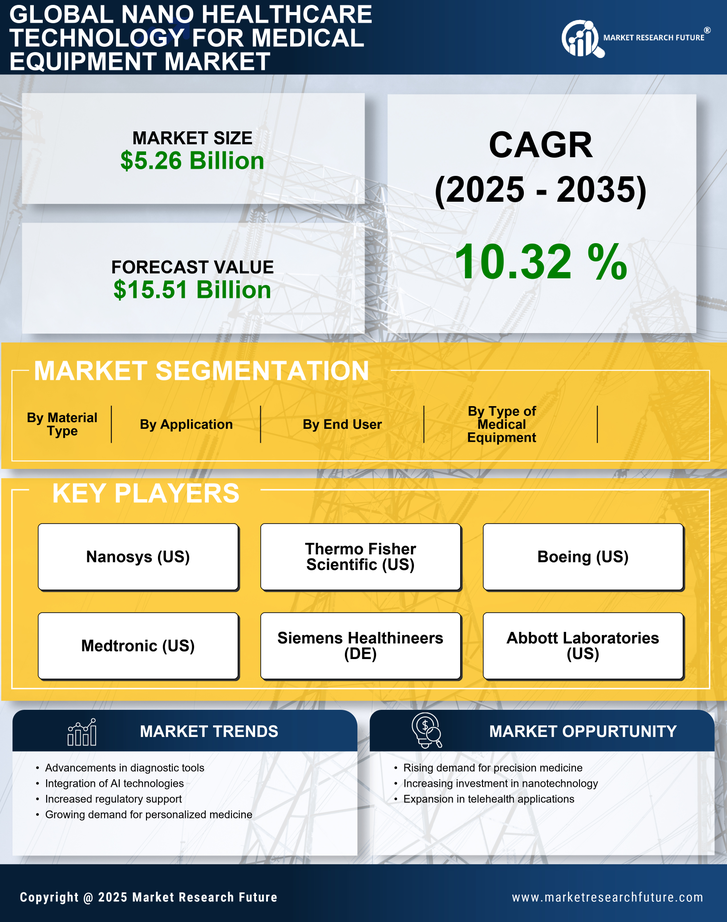 GLOBAL NANO HEALTHCARE TECHNOLOGY FOR MEDICAL EQUIPMENT MARKET

MARKET RESEARCH FUTURE®

MARKET SIZE
$5.26 Billion

FORECAST VALUE
$15.51 Billion

CAGR
(2025 - 2035)

10.32 %

MARKET SEGMENTATION

By Material Type

By Application

By End User

By Type of Medical Equipment

KEY PLAYERS

Nanosys (US)

Thermo Fisher Scientific (US)

Boeing (US)

Medtronic (US)

Siemens Healthineers (DE)

Abbott Laboratories (US)

MARKET TRENDS

• Advancements in diagnostic tools
• Integration of AI technologies
• Increased regulatory support
• Growing demand for personalized medicine

MARKET OPPURTUNITY

• Rising demand for precision medicine
• Increasing investment in nanotechnology
• Expansion in telehealth applications

Copyright @ 2025 Market Research Future

www.marketresearchfuture.com