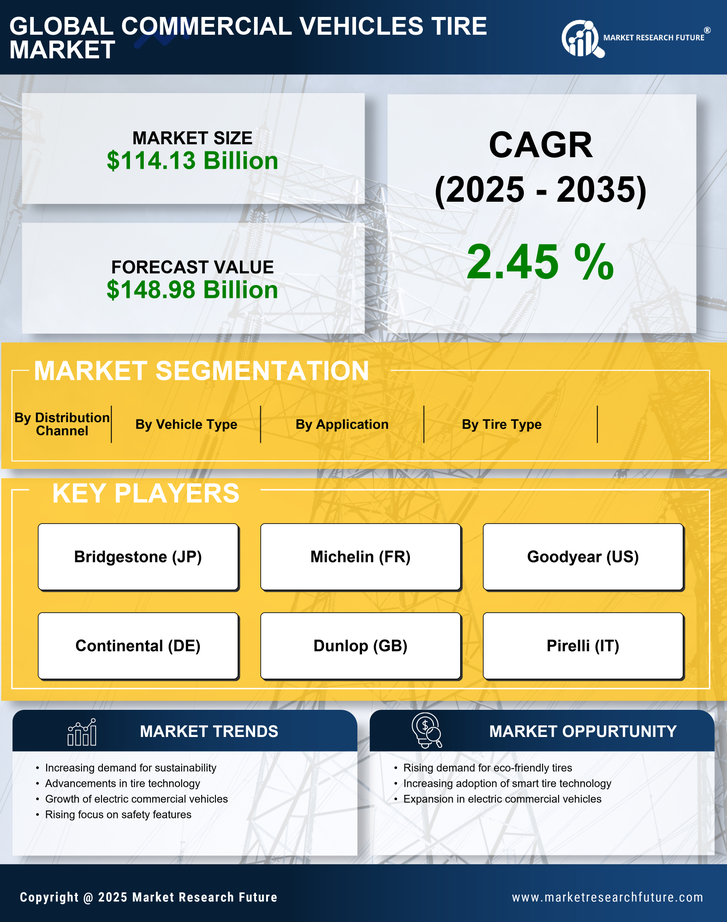 GLOBAL COMMERCIAL VEHICLES TIRE MARKET

MARKET RESEARCH FUTURE®

MARKET SIZE
$114.13 Billion

FORECAST VALUE
$148.98 Billion

CAGR
(2025 - 2035)

2.45 %

MARKET SEGMENTATION

By Distribution Channel

By Vehicle Type

By Application

By Tire Type

KEY PLAYERS

Bridgestone (JP)

Michelin (FR)

Goodyear (US)

Continental (DE)

Dunlop (GB)

Pirelli (IT)

MARKET TRENDS

• Increasing demand for sustainability
• Advancements in tire technology
• Growth of electric commercial vehicles
• Rising focus on safety features

MARKET OPPURTUNITY

• Rising demand for eco-friendly tires
• Increasing adoption of smart tire technology
• Expansion in electric commercial vehicles

Copyright @ 2025 Market Research Future

www.marketresearchfuture.com