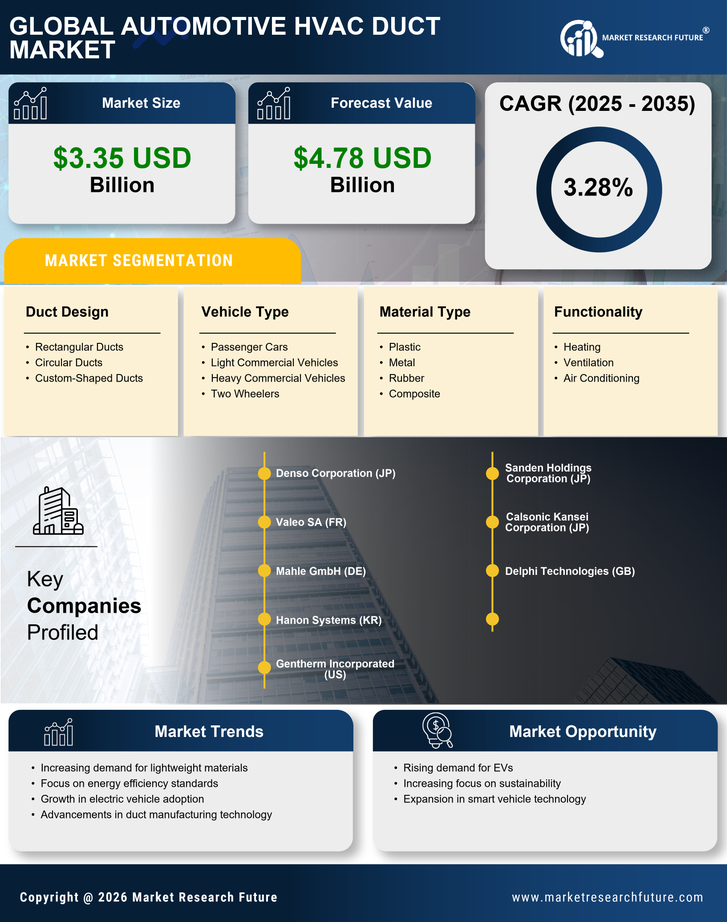 GLOBAL AUTOMOTIVE HVAC DUCT MARKET

MARKET RESEARCH FUTURE®

Market Size
$3.35 USD Billion

Forecast Value
$4.78 USD Billion

CAGR (2025 - 2035)
3.28%

MARKET SEGMENTATION

Duct Design
- Rectangular Ducts
- Circular Ducts
- Custom-Shaped Ducts

Vehicle Type
- Passenger Cars
- Light Commercial Vehicles
- Heavy Commercial Vehicles
- Two Wheelers

Material Type
- Plastic
- Metal
- Rubber
- Composite

Functionality
- Heating
- Ventilation
- Air Conditioning

Key Companies Profiled

Denso Corporation (JP)
Valeo SA (FR)
Mahle GmbH (DE)
Hanon Systems (KR)
Gentherm Incorporated (US)
Sanden Holdings Corporation (JP)
Calsonic Kansei Corporation (JP)
Delphi Technologies (GB)

Market Trends
- Increasing demand for lightweight materials
- Focus on energy efficiency standards
- Growth in electric vehicle adoption
- Advancements in duct manufacturing technology

Market Opportunity
- Rising demand for EVs
- Increasing focus on sustainability
- Expansion in smart vehicle technology

Copyright @ 2026 Market Research Future
www.marketresearchfuture.com