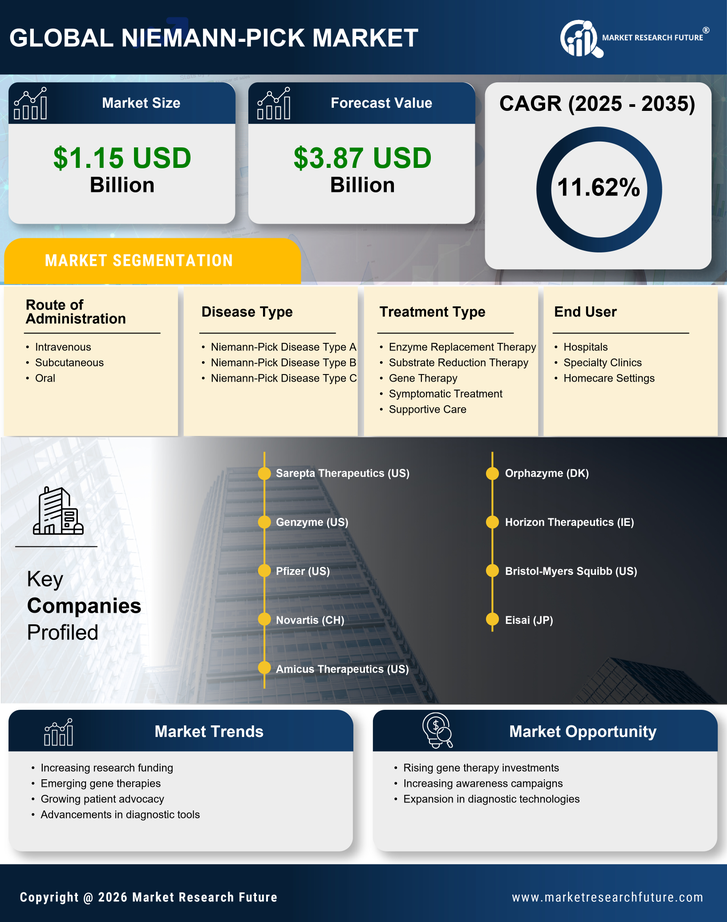 GLOBAL NIEMANN-PICK MARKET

MARKET RESEARCH FUTURE®

Market Size
$1.15 USD Billion

Forecast Value
$3.87 USD Billion

CAGR (2025 - 2035)
11.62%

MARKET SEGMENTATION

Route of Administration
- Intravenous
- Subcutaneous
- Oral

Disease Type
- Niemann-Pick Disease Type A
- Niemann-Pick Disease Type B
- Niemann-Pick Disease Type C

Treatment Type
- Enzyme Replacement Therapy
- Substrate Reduction Therapy
- Gene Therapy
- Symptomatic Treatment
- Supportive Care

End User
- Hospitals
- Specialty Clinics
- Homecare Settings

Key Companies Profiled

Sarepta Therapeutics (US)
Genzyme (US)
Pfizer (US)
Novartis (CH)
Amicus Therapeutics (US)
Orphazyme (DK)
Horizon Therapeutics (IE)
Bristol-Myers Squibb (US)
Eisai (JP)

Market Trends
- Increasing research funding
- Emerging gene therapies
- Growing patient advocacy
- Advancements in diagnostic tools

Market Opportunity
- Rising gene therapy investments
- Increasing awareness campaigns
- Expansion in diagnostic technologies

Copyright @ 2026 Market Research Future
www.marketresearchfuture.com