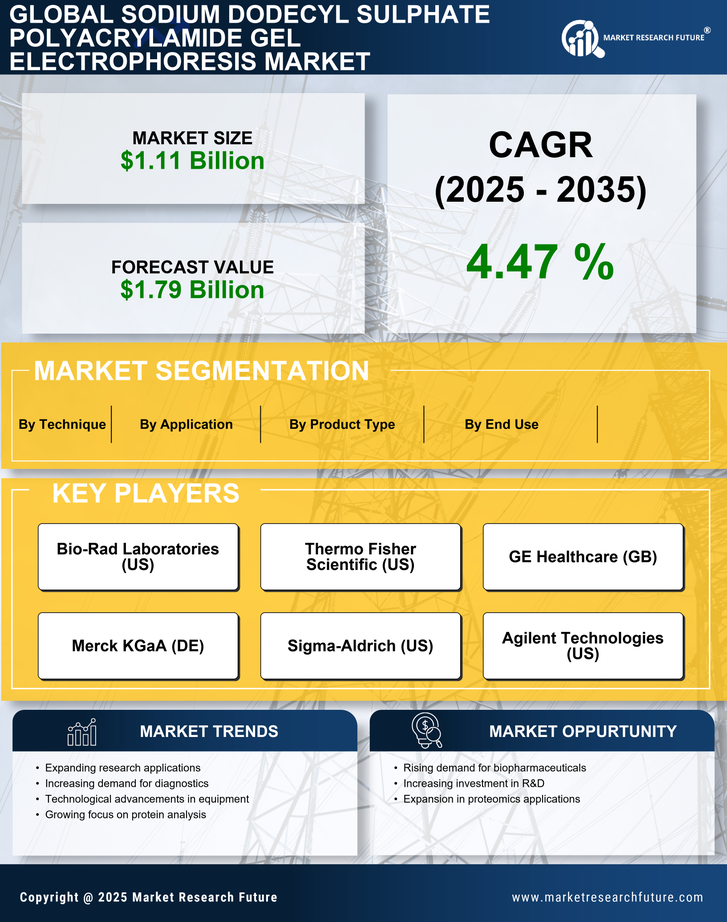 GLOBAL SODIUM DODECYL SULPHATE POLYACRYLAMIDE GEL ELECTROPHORESIS MARKET

MARKET RESEARCH FUTURE®

MARKET SIZE
$1.11 Billion

FORECAST VALUE
$1.79 Billion

CAGR
(2025 - 2035)
4.47 %

MARKET SEGMENTATION

By Technique
By Application
By Product Type
By End Use

KEY PLAYERS

Bio-Rad Laboratories (US)
Thermo Fisher Scientific (US)
GE Healthcare (GB)
Merck KGaA (DE)
Sigma-Aldrich (US)
Agilent Technologies (US)

MARKET TRENDS
• Expanding research applications
• Increasing demand for diagnostics
• Technological advancements in equipment
• Growing focus on protein analysis

MARKET OPPURTUNITY
• Rising demand for biopharmaceuticals
• Increasing investment in R&D
• Expansion in proteomics applications

Copyright @ 2025 Market Research Future
www.marketresearchfuture.com