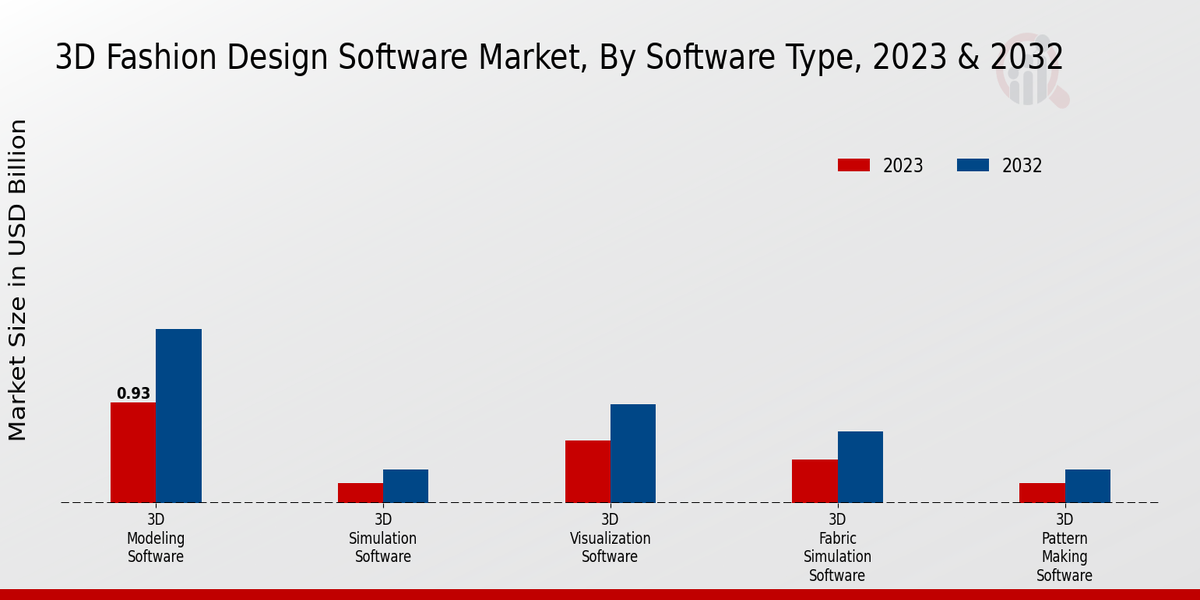 3D Fashion Design Software Market, By Software Type, 2023 & 2032

Market Size in USD Billion

2023
2032

0.93

3D Modeling Software

3D Simulation Software

3D Visualization Software

3D Fabric Simulation Software

3D Pattern Making Software