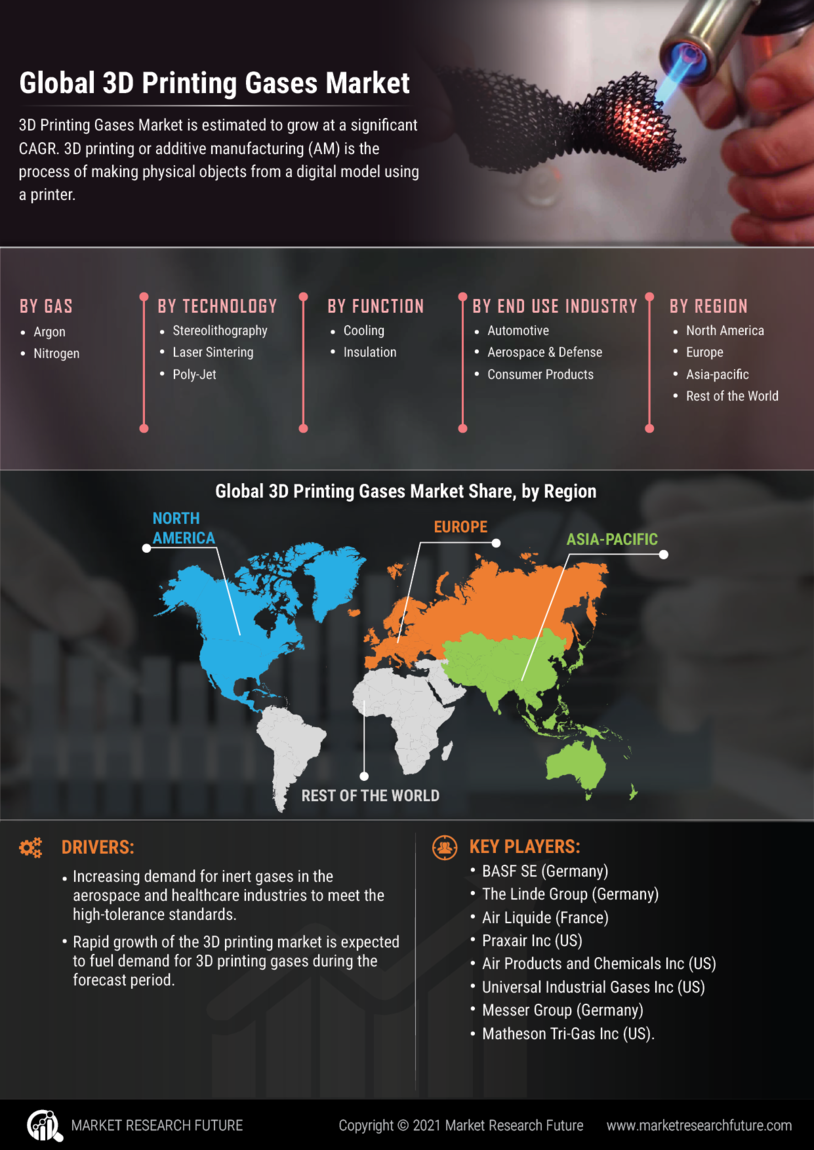 Global 3D Printing Gases Market

3D Printing Gases Market is estimated to grow at a significant CAGR. 3D printing or additive manufacturing (AM) is the process of making physical objects from a digital model using a printer.

BY GAS
• Argon
• Nitrogen

BY TECHNOLOGY
• Stereolithography
• Laser Sintering
• Poly-Jet

BY FUNCTION
• Cooling
• Insulation

BY END USE INDUSTRY
• Automotive
• Aerospace & Defense
• Consumer Products

BY REGION
• North America
• Europe
• Asia-pacific
• Rest of the World

Global 3D Printing Gases Market Share, by Region

NORTH AMERICA
EUROPE
ASIA-PACIFIC
REST OF THE WORLD

DRIVERS:
• Increasing demand for inert gases in the aerospace and healthcare industries to meet the high-tolerance standards.
• Rapid growth of the 3D printing market is expected to fuel demand for 3D printing gases during the forecast period.

KEY PLAYERS:
• BASF SE (Germany)
• The Linde Group (Germany)
• Air Liquide (France)
• Praxair Inc (US)
• Air Products and Chemicals Inc (US)
• Universal Industrial Gases Inc (US)
• Messer Group (Germany)
• Matheson Tri-Gas Inc (US).

MARKET RESEARCH FUTURE
Copyright © 2021 Market Research Future
www.marketresearchfuture.com