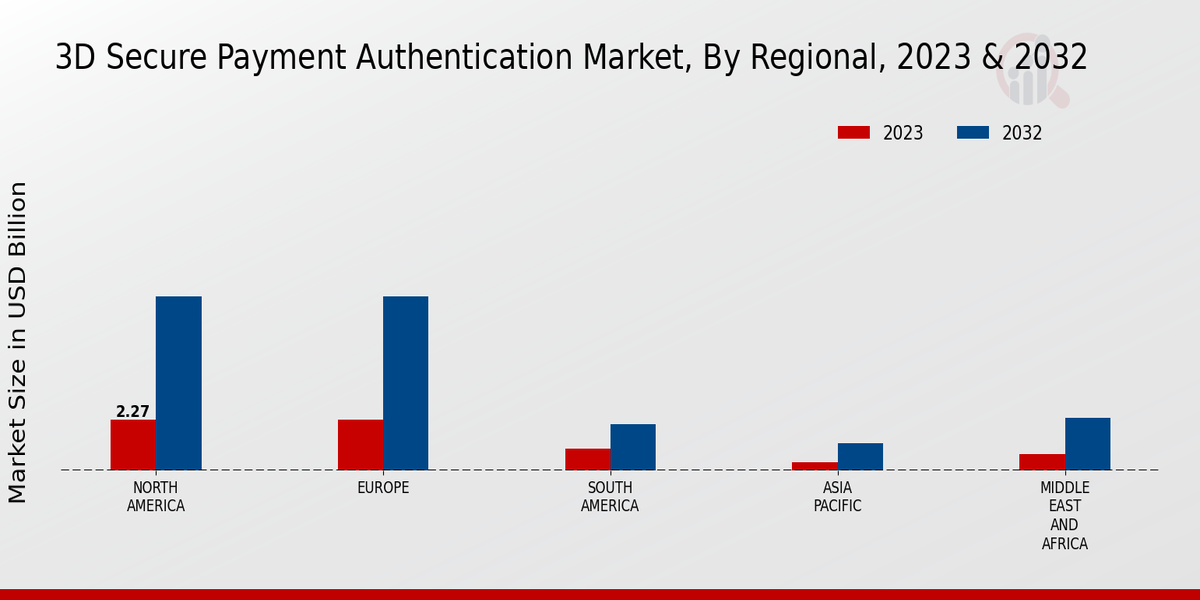 3D Secure Payment Authentication Market, By Regional, 2023 & 2032

2023
2032

Market Size in USD Billion

2.27

NORTH AMERICA
EUROPE
SOUTH AMERICA
ASIA PACIFIC
MIDDLE EAST AND AFRICA