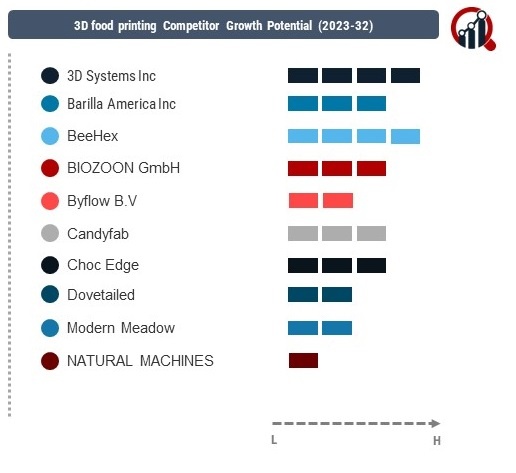 3D food printing Competitor Growth Potential (2023-32)

3D Systems Inc
Barilla America Inc
BeeHex
BIOZOON GmbH
Byflow B.V
Candyfab
Choc Edge
Dovetailed
Modern Meadow
NATURAL MACHINES

L
H