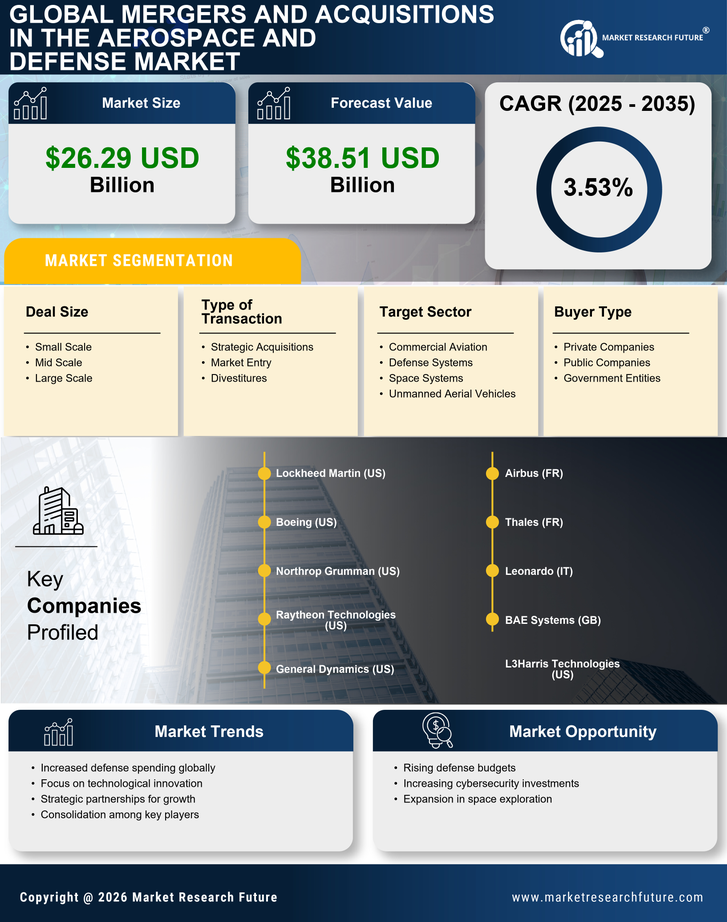 GLOBAL MERGERS AND ACQUISITIONS IN THE AEROSPACE AND DEFENSE MARKET

MARKET RESEARCH FUTURE®

Market Size
$26.29 USD Billion

Forecast Value
$38.51 USD Billion

CAGR (2025 - 2035)
3.53%

MARKET SEGMENTATION

Deal Size
• Small Scale
• Mid Scale
• Large Scale

Type of Transaction
• Strategic Acquisitions
• Market Entry
• Divestitures

Target Sector
• Commercial Aviation
• Defense Systems
• Space Systems
• Unmanned Aerial Vehicles

Buyer Type
• Private Companies
• Public Companies
• Government Entities

Key Companies Profiled

Lockheed Martin (US)
Boeing (US)
Northrop Grumman (US)
Raytheon Technologies (US)
General Dynamics (US)
Airbus (FR)
Thales (FR)
Leonardo (IT)
BAE Systems (GB)
L3Harris Technologies (US)

Market Trends
• Increased defense spending globally
• Focus on technological innovation
• Strategic partnerships for growth
• Consolidation among key players

Market Opportunity
• Rising defense budgets
• Increasing cybersecurity investments
• Expansion in space exploration

Copyright @ 2026 Market Research Future
www.marketresearchfuture.com