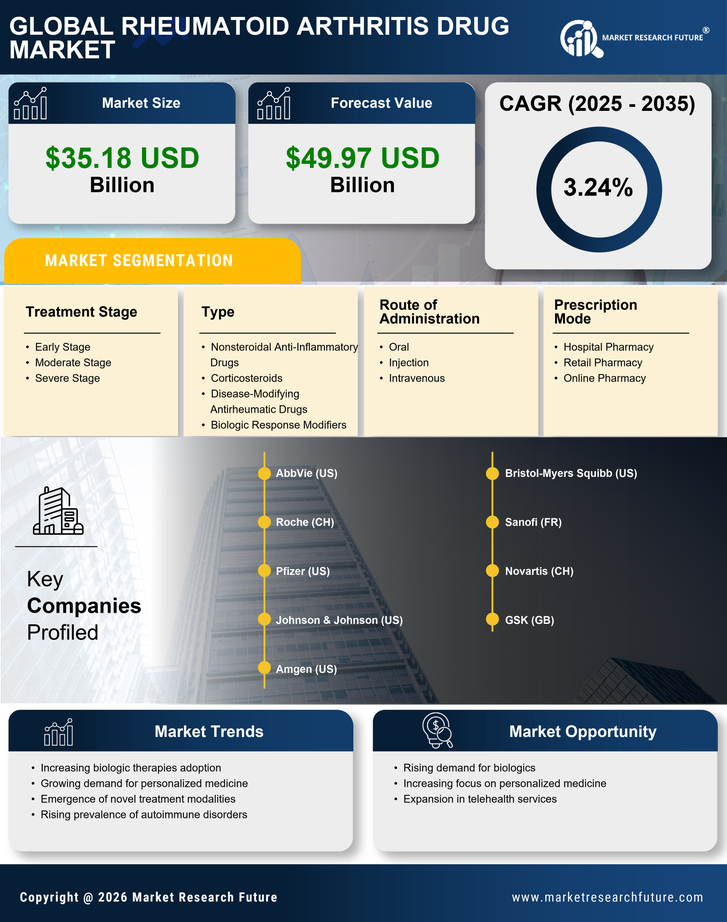 GLOBAL RHEUMATOID ARTHRITIS DRUG MARKET

MARKET RESEARCH FUTURE ®

Market Size
$35.18 USD Billion

Forecast Value
$49.97 USD Billion

CAGR (2025 - 2035)
3.24%

MARKET SEGMENTATION

Treatment Stage
• Early Stage
• Moderate Stage
• Severe Stage

Type
• Nonsteroidal Anti-Inflammatory Drugs
• Corticosteroids
• Disease-Modifying Antirheumatic Drugs
• Biologic Response Modifiers

Route of Administration
• Oral
• Injection
• Intravenous

Prescription Mode
• Hospital Pharmacy
• Retail Pharmacy
• Online Pharmacy

Key Companies Profiled

AbbVie (US)
Roche (CH)
Pfizer (US)
Johnson & Johnson (US)
Amgen (US)
Bristol-Myers Squibb (US)
Sanofi (FR)
Novartis (CH)
GSK (GB)

Market Trends
• Increasing biologic therapies adoption
• Growing demand for personalized medicine
• Emergence of novel treatment modalities
• Rising prevalence of autoimmune disorders

Market Opportunity
• Rising demand for biologics
• Increasing focus on personalized medicine
• Expansion in telehealth services

Copyright @ 2026 Market Research Future
www.marketresearchfuture.com