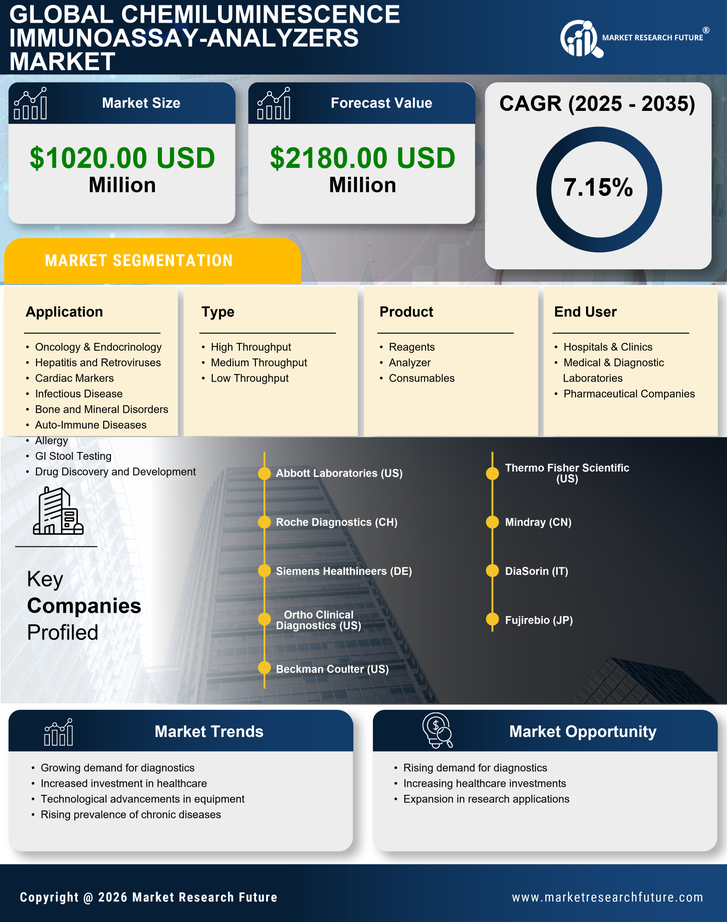 GLOBAL CHEMILUMINESCENCE IMMUNOASSAY-ANALYZERS MARKET

MARKET RESEARCH FUTURE ®

Market Size

$1020.00 USD Million

Forecast Value

$2180.00 USD Million

CAGR (2025 - 2035)

7.15%

MARKET SEGMENTATION

Application

- Oncology & Endocrinology
- Hepatitis and Retroviruses
- Cardiac Markers
- Infectious Disease
- Bone and Mineral Disorders
- Auto-Immune Diseases
- Allergy
- GI Stool Testing
- Drug Discovery and Development

Type

- High Throughput
- Medium Throughput
- Low Throughput

Product

- Reagents
- Analyzer
- Consumables

End User

- Hospitals & Clinics
- Medical & Diagnostic Laboratories
- Pharmaceutical Companies

Key Companies Profiled

Abbott Laboratories (US)

Roche Diagnostics (CH)

Siemens Healthineers (DE)

Ortho Clinical Diagnostics (US)

Beckman Coulter (US)

Thermo Fisher Scientific (US)

Mindray (CN)

DiaSorin (IT)

Fujirebio (JP)

Market Trends

- Growing demand for diagnostics
- Increased investment in healthcare
- Technological advancements in equipment
- Rising prevalence of chronic diseases

Market Opportunity

- Rising demand for diagnostics
- Increasing healthcare investments
- Expansion in research applications

Copyright @ 2026 Market Research Future

www.marketresearchfuture.com