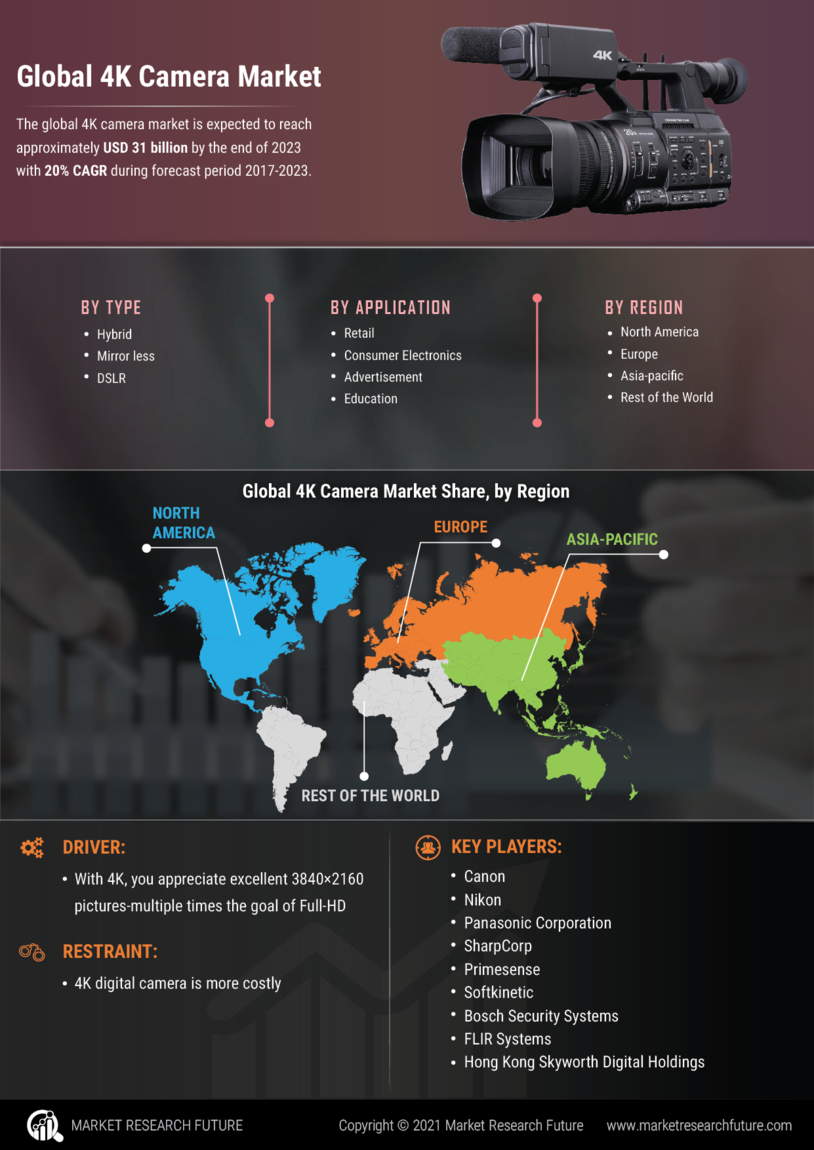 Global 4K Camera Market

The global 4K camera market is expected to reach approximately USD 31 billion by the end of 2023 with 20% CAGR during forecast period 2017-2023.

4K

BY TYPE
• Hybrid
• Mirror less
• DSLR

BY APPLICATION
• Retail
• Consumer Electronics
• Advertisement
• Education

BY REGION
• North America
• Europe
• Asia-pacific
• Rest of the World

Global 4K Camera Market Share, by Region

NORTH AMERICA

EUROPE

ASIA-PACIFIC

REST OF THE WORLD

DRIVER:
• With 4K, you appreciate excellent 3840×2160 pictures-multiple times the goal of Full-HD

RESTRAINT:
• 4K digital camera is more costly

KEY PLAYERS:
• Canon
• Nikon
• Panasonic Corporation
• SharpCorp
• Primesense
• Softkinetic
• Bosch Security Systems
• FLIR Systems
• Hong Kong Skyworth Digital Holdings

MARKET RESEARCH FUTURE

Copyright © 2021 Market Research Future

www.marketresearchfuture.com