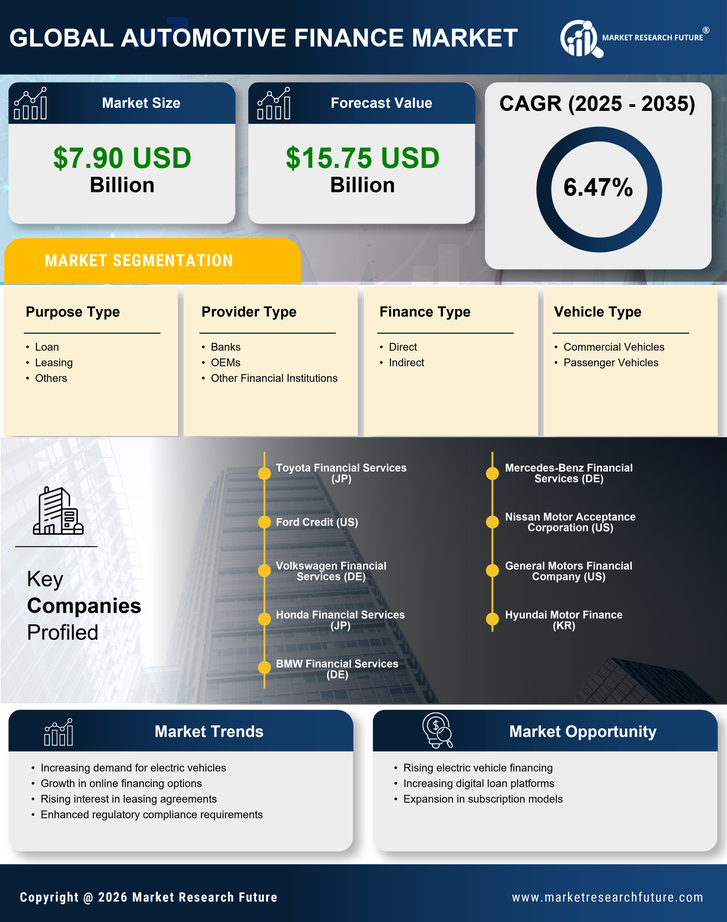 GLOBAL AUTOMOTIVE FINANCE MARKET

MARKET RESEARCH FUTURE®

Market Size

$7.90 USD Billion

Forecast Value

$15.75 USD Billion

CAGR (2025 - 2035)

6.47%

MARKET SEGMENTATION

Purpose Type
• Loan
• Leasing
• Others

Provider Type
• Banks
• OEMs
• Other Financial Institutions

Finance Type
• Direct
• Indirect

Vehicle Type
• Commercial Vehicles
• Passenger Vehicles

Key Companies Profiled

Toyota Financial Services (JP)

Ford Credit (US)

Volkswagen Financial Services (DE)

Honda Financial Services (JP)

BMW Financial Services (DE)

Mercedes-Benz Financial Services (DE)

Nissan Motor Acceptance Corporation (US)

General Motors Financial Company (US)

Hyundai Motor Finance (KR)

Market Trends
• Increasing demand for electric vehicles
• Growth in online financing options
• Rising interest in leasing agreements
• Enhanced regulatory compliance requirements

Market Opportunity
• Rising electric vehicle financing
• Increasing digital loan platforms
• Expansion in subscription models

Copyright @ 2026 Market Research Future

www.marketresearchfuture.com