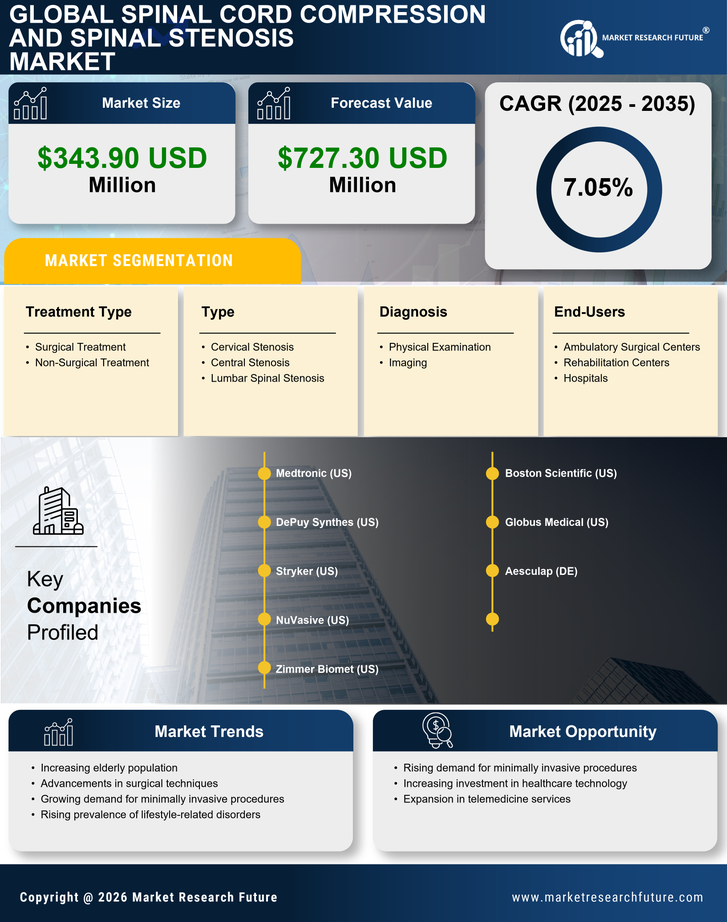 GLOBAL SPINAL CORD COMPRESSION AND SPINAL STENOSIS MARKET

MARKET RESEARCH FUTURE®

Market Size

$343.90 USD Million

Forecast Value

$727.30 USD Million

CAGR (2025 - 2035)

7.05%

MARKET SEGMENTATION

Treatment Type
• Surgical Treatment
• Non-Surgical Treatment

Type
• Cervical Stenosis
• Central Stenosis
• Lumbar Spinal Stenosis

Diagnosis
• Physical Examination
• Imaging

End-Users
• Ambulatory Surgical Centers
• Rehabilitation Centers
• Hospitals

Key Companies Profiled

Medtronic (US)
DePuy Synthes (US)
Stryker (US)
NuVasive (US)
Zimmer Biomet (US)
Boston Scientific (US)
Globus Medical (US)
Aesculap (DE)

Market Trends
• Increasing elderly population
• Advancements in surgical techniques
• Growing demand for minimally invasive procedures
• Rising prevalence of lifestyle-related disorders

Market Opportunity
• Rising demand for minimally invasive procedures
• Increasing investment in healthcare technology
• Expansion in telemedicine services

Copyright @ 2026 Market Research Future

www.marketresearchfuture.com