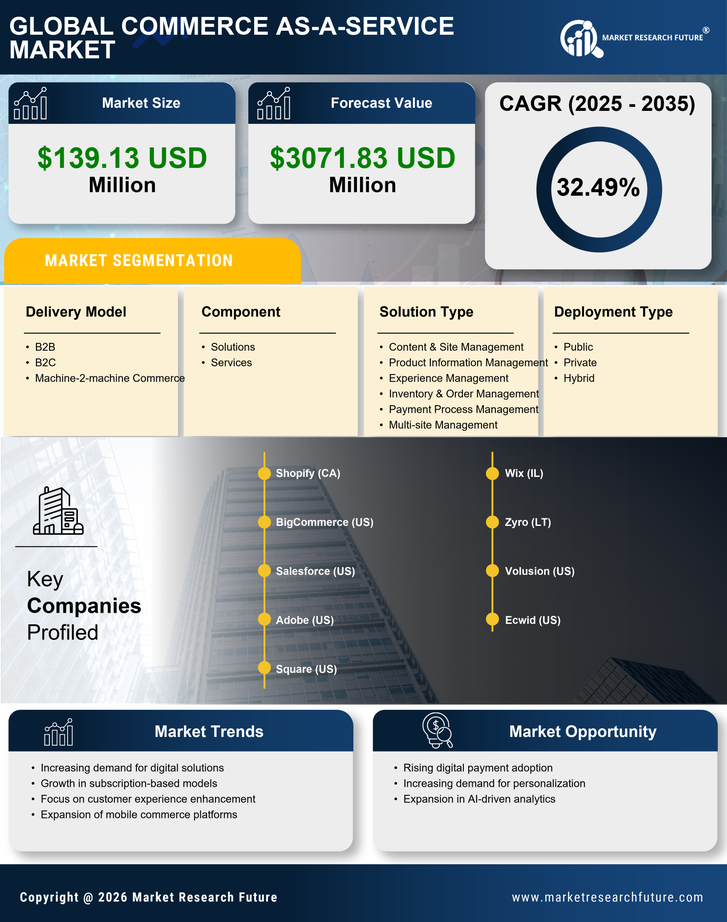 GLOBAL COMMERCE AS-A-SERVICE MARKET

MARKET RESEARCH FUTURE®

Market Size
$139.13 USD Million

Forecast Value
$3071.83 USD Million

CAGR (2025 - 2035)
32.49%

MARKET SEGMENTATION

Delivery Model
• B2B
• B2C
• Machine-2-machine Commerce

Component
• Solutions
• Services

Solution Type
• Content & Site Management
• Product Information Management
• Experience Management
• Inventory & Order Management
• Payment Process Management
• Multi-site Management

Deployment Type
• Public
• Private
• Hybrid

Key Companies Profiled

Shopify (CA)
BigCommerce (US)
Salesforce (US)
Adobe (US)
Square (US)
Wix (IL)
Zyro (LT)
Volusion (US)
Ecwid (US)

Market Trends
• Increasing demand for digital solutions
• Growth in subscription-based models
• Focus on customer experience enhancement
• Expansion of mobile commerce platforms

Market Opportunity
• Rising digital payment adoption
• Increasing demand for personalization
• Expansion in AI-driven analytics

Copyright @ 2026 Market Research Future
www.marketresearchfuture.com