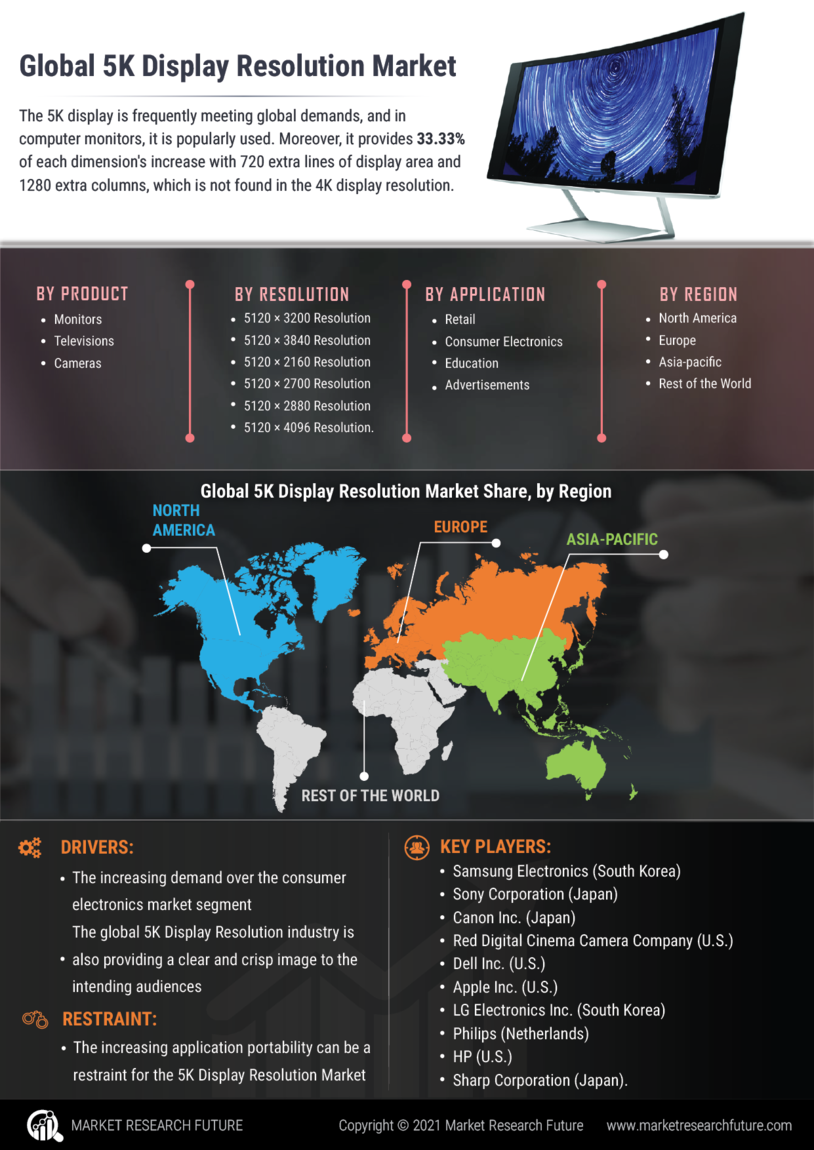 Global 5K Display Resolution Market

The 5K display is frequently meeting global demands, and in computer monitors, it is popularly used. Moreover, it provides 33.33% of each dimension's increase with 720 extra lines of display area and 1280 extra columns, which is not found in the 4K display resolution.

BY PRODUCT
- Monitors
- Televisions
- Cameras

BY RESOLUTION
- 5120 × 3200 Resolution
- 5120 × 3840 Resolution
- 5120 × 2160 Resolution
- 5120 × 2700 Resolution
- 5120 × 2880 Resolution
- 5120 × 4096 Resolution.

BY APPLICATION
- Retail
- Consumer Electronics
- Education
- Advertisements

BY REGION
- North America
- Europe
- Asia-pacific
- Rest of the World

Global 5K Display Resolution Market Share, by Region

NORTH AMERICA

EUROPE

ASIA-PACIFIC

REST OF THE WORLD

DRIVERS:
- The increasing demand over the consumer electronics market segment
The global 5K Display Resolution industry is
- also providing a clear and crisp image to the intending audiences

RESTRAINT:
- The increasing application portability can be a restraint for the 5K Display Resolution Market

KEY PLAYERS:
- Samsung Electronics (South Korea)
- Sony Corporation (Japan)
- Canon Inc. (Japan)
- Red Digital Cinema Camera Company (U.S.)
- Dell Inc. (U.S.)
- Apple Inc. (U.S.)
- LG Electronics Inc. (South Korea)
- Philips (Netherlands)
- HP (U.S.)
- Sharp Corporation (Japan).

MARKET RESEARCH FUTURE

Copyright © 2021 Market Research Future

www.marketresearchfuture.com