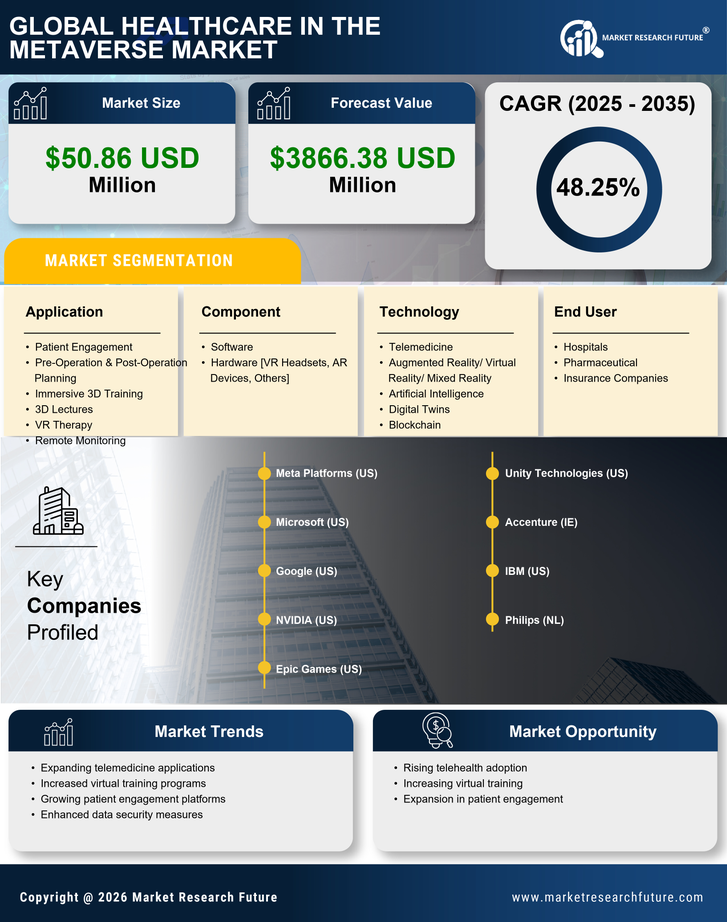 GLOBAL HEALTHCARE IN THE METAVERSE MARKET

MARKET RESEARCH FUTURE®

Market Size

$50.86 USD Million

Forecast Value

$3866.38 USD Million

CAGR (2025 - 2035)

48.25%

MARKET SEGMENTATION

Application
- Patient Engagement
- Pre-Operation & Post-Operation Planning
- Immersive 3D Training
- 3D Lectures
- VR Therapy
- Remote Monitoring

Component
- Software
- Hardware [VR Headsets, AR Devices, Others]

Technology
- Telemedicine
- Augmented Reality/ Virtual Reality/ Mixed Reality
- Artificial Intelligence
- Digital Twins
- Blockchain

End User
- Hospitals
- Pharmaceutical
- Insurance Companies

Key Companies Profiled

Meta Platforms (US)
Microsoft (US)
Google (US)
NVIDIA (US)
Epic Games (US)
Unity Technologies (US)
Accenture (IE)
IBM (US)
Philips (NL)

Market Trends
- Expanding telemedicine applications
- Increased virtual training programs
- Growing patient engagement platforms
- Enhanced data security measures

Market Opportunity
- Rising telehealth adoption
- Increasing virtual training
- Expansion in patient engagement

Copyright @ 2026 Market Research Future

www.marketresearchfuture.com