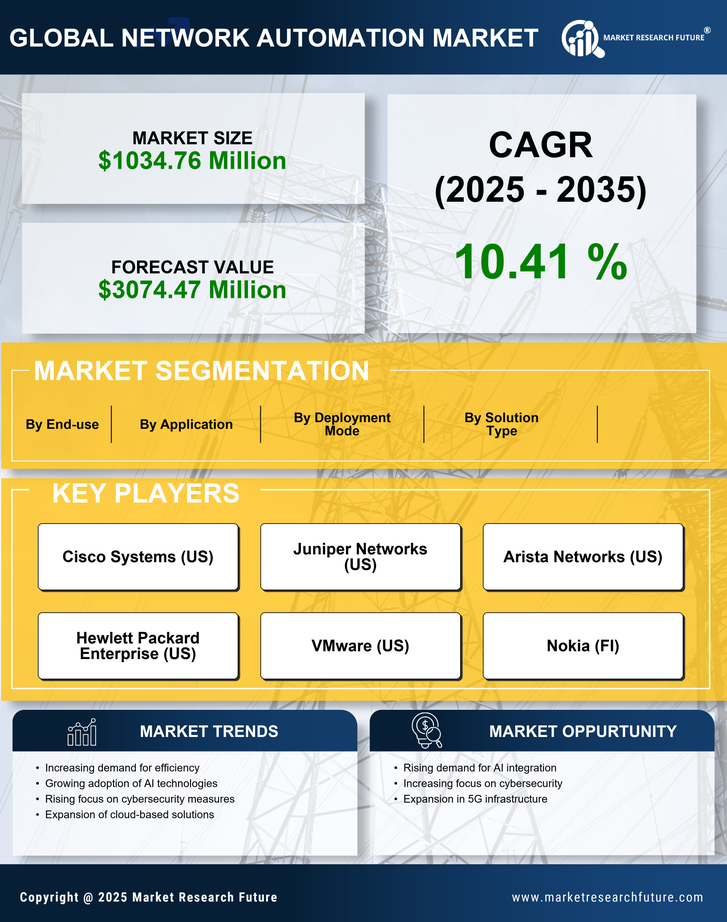 GLOBAL NETWORK AUTOMATION MARKET

MARKET RESEARCH FUTURE®

MARKET SIZE
$1034.76 Million

FORECAST VALUE
$3074.47 Million

CAGR
(2025 - 2035)

10.41 %

MARKET SEGMENTATION

By End-use

By Application

By Deployment Mode

By Solution Type

KEY PLAYERS

Cisco Systems (US)

Juniper Networks (US)

Arista Networks (US)

Hewlett Packard Enterprise (US)

VMware (US)

Nokia (FI)

MARKET TRENDS

• Increasing demand for efficiency
• Growing adoption of AI technologies
• Rising focus on cybersecurity measures
• Expansion of cloud-based solutions

MARKET OPPURTUNITY

• Rising demand for AI integration
• Increasing focus on cybersecurity
• Expansion in 5G infrastructure

Copyright @ 2025 Market Research Future

www.marketresearchfuture.com