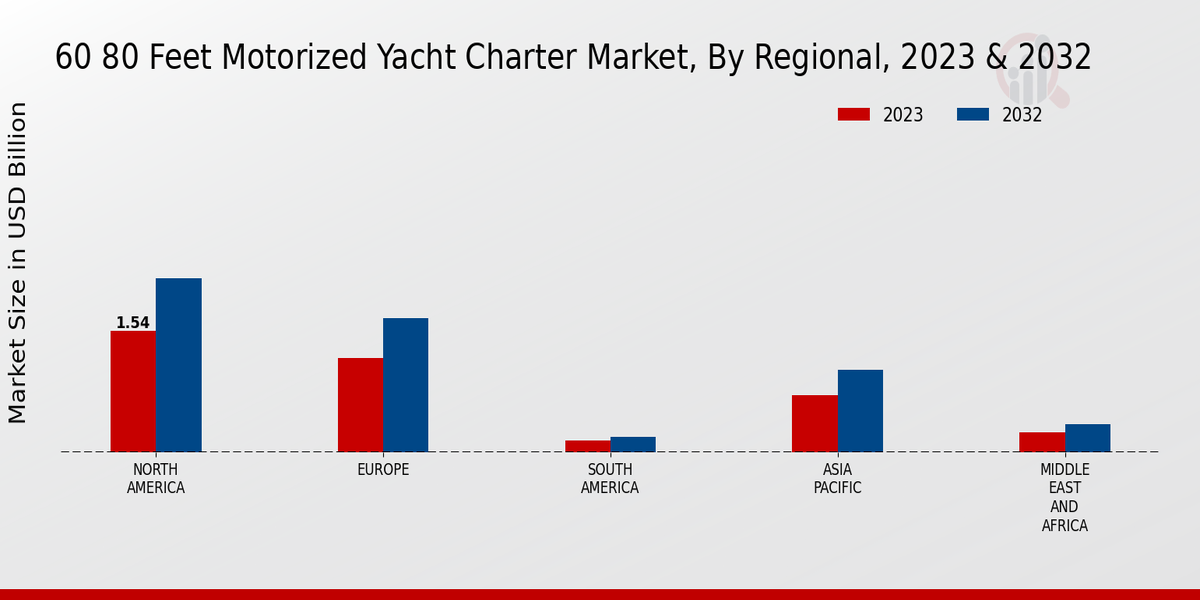 60 80 Feet Motorized Yacht Charter Market, By Regional, 2023 & 2032

2023
2032

Market Size in USD Billion

1.54

NORTH AMERICA
EUROPE
SOUTH AMERICA
ASIA PACIFIC
MIDDLE EAST AND AFRICA