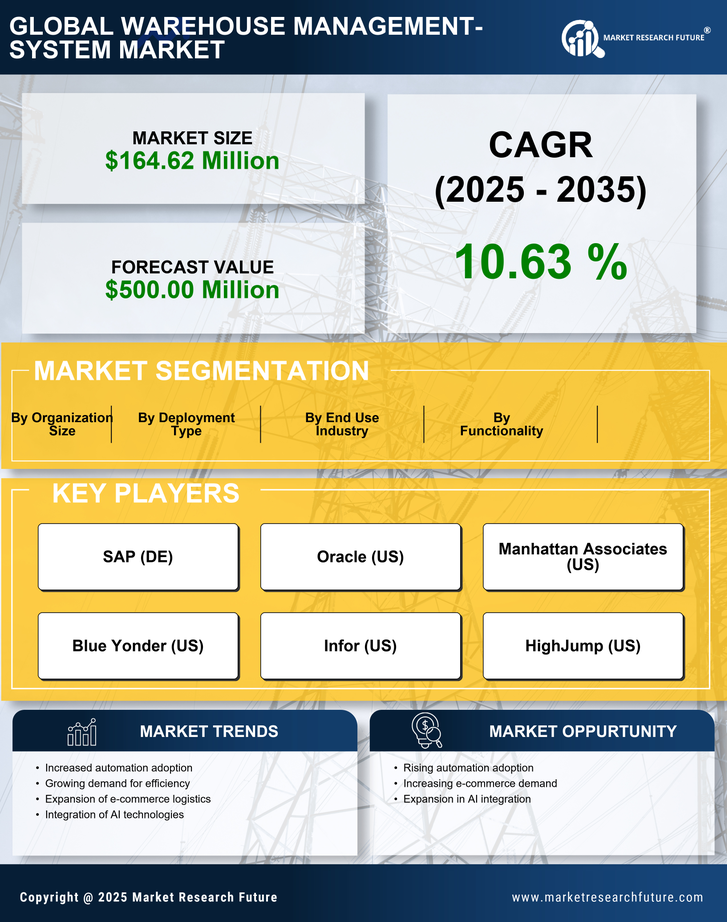 GLOBAL WAREHOUSE MANAGEMENT-SYSTEM MARKET

MARKET RESEARCH FUTURE ®

MARKET SIZE
$164.62 Million

FORECAST VALUE
$500.00 Million

CAGR
(2025 - 2035)

10.63 %

MARKET SEGMENTATION

By Organization Size

By Deployment Type

By End Use Industry

By Functionality

KEY PLAYERS

SAP (DE)

Oracle (US)

Manhattan Associates (US)

Blue Yonder (US)

Infor (US)

HighJump (US)

MARKET TRENDS

• Increased automation adoption
• Growing demand for efficiency
• Expansion of e-commerce logistics
• Integration of AI technologies

MARKET OPPURTUNITY

• Rising automation adoption
• Increasing e-commerce demand
• Expansion in AI integration

Copyright @ 2025 Market Research Future

www.marketresearchfuture.com