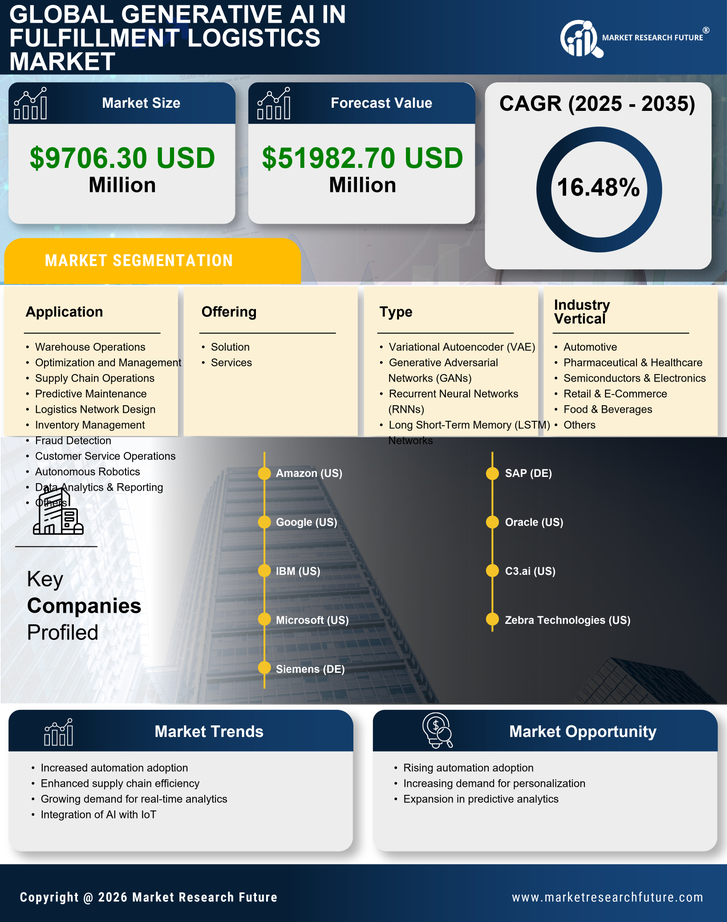 GLOBAL GENERATIVE AI IN FULFILLMENT LOGISTICS MARKET

MARKET RESEARCH FUTURE®

Market Size

$9706.30 USD Million

Forecast Value

$51982.70 USD Million

CAGR (2025 - 2035)

16.48%

MARKET SEGMENTATION

Application

- Warehouse Operations
- Optimization and Management
- Supply Chain Operations
- Predictive Maintenance
- Logistics Network Design
- Inventory Management
- Fraud Detection
- Customer Service Operations
- Autonomous Robotics
- Data Analytics & Reporting
- Others

Offering

- Solution
- Services

Type

- Variational Autoencoder (VAE)
- Generative Adversarial Networks (GANs)
- Recurrent Neural Networks (RNNs)
- Long Short-Term Memory (LSTM) Networks

Industry Vertical

- Automotive
- Pharmaceutical & Healthcare
- Semiconductors & Electronics
- Retail & E-Commerce
- Food & Beverages
- Others

Key Companies Profiled

Amazon (US)
Google (US)
IBM (US)
Microsoft (US)
Siemens (DE)
SAP (DE)
Oracle (US)
C3.ai (US)
Zebra Technologies (US)

Market Trends

- Increased automation adoption
- Enhanced supply chain efficiency
- Growing demand for real-time analytics
- Integration of AI with IoT

Market Opportunity

- Rising automation adoption
- Increasing demand for personalization
- Expansion in predictive analytics

Copyright @ 2026 Market Research Future

www.marketresearchfuture.com