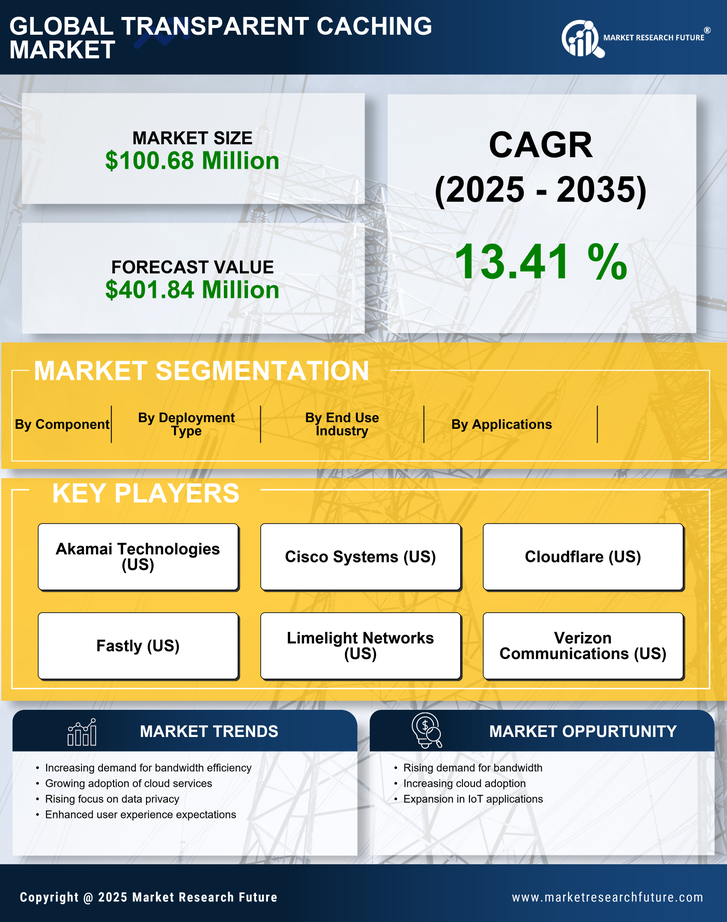 GLOBAL TRANSPARENT CACHING MARKET

MARKET RESEARCH FUTURE ®

MARKET SIZE
$100.68 Million

FORECAST VALUE
$401.84 Million

CAGR
(2025 - 2035)

13.41 %

MARKET SEGMENTATION

By Component

By Deployment Type

By End Use Industry

By Applications

KEY PLAYERS

Akamai Technologies (US)

Cisco Systems (US)

Cloudflare (US)

Fastly (US)

Limelight Networks (US)

Verizon Communications (US)

MARKET TRENDS

• Increasing demand for bandwidth efficiency
• Growing adoption of cloud services
• Rising focus on data privacy
• Enhanced user experience expectations

MARKET OPPURTUNITY

• Rising demand for bandwidth
• Increasing cloud adoption
• Expansion in IoT applications

Copyright @ 2025 Market Research Future

www.marketresearchfuture.com