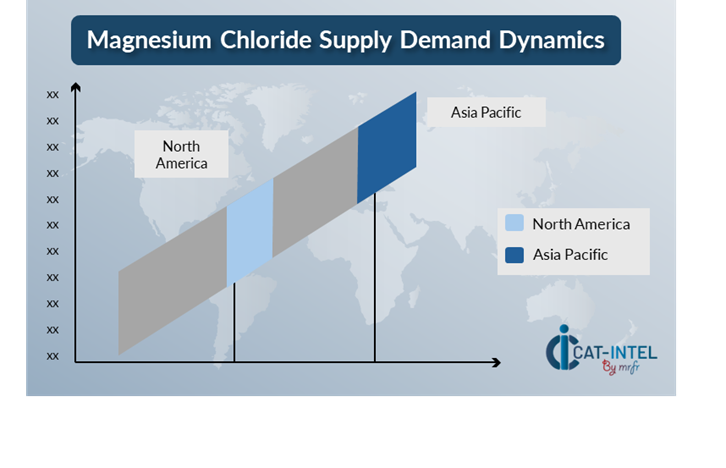 Magnesium Chloride Supply Demand Dynamics

xx
xx
xx
xx
xx
xx
xx
xx
xx
xx
xx

North America

Asia Pacific

North America
Asia Pacific

CAT-INTEL
By mrfr