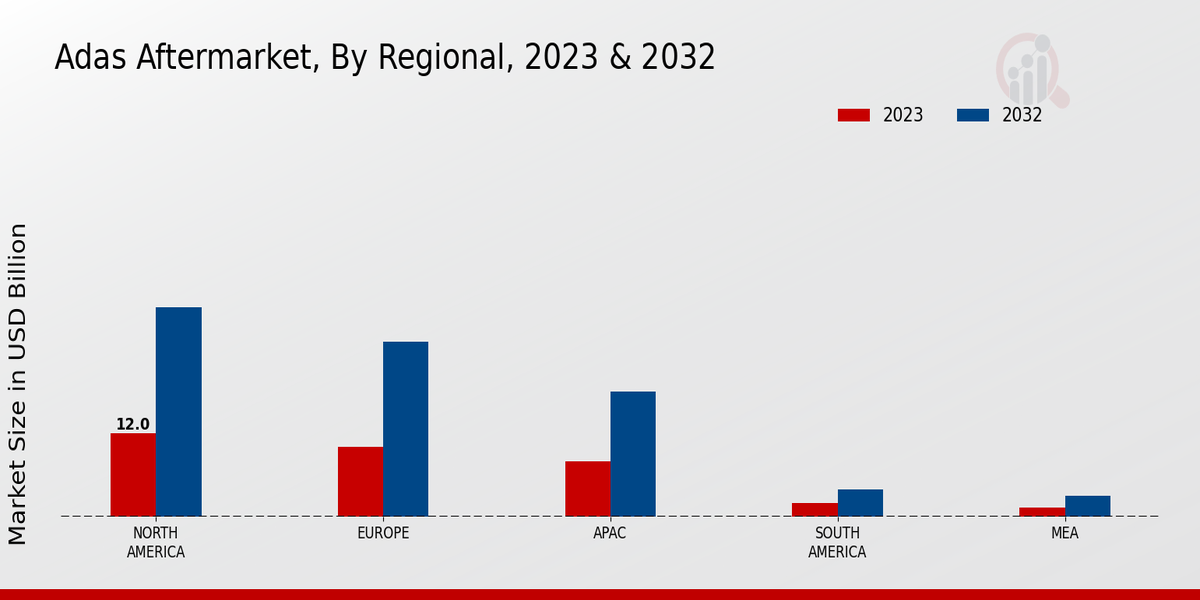 Adas Aftermarket, By Regional, 2023 & 2032

2023
2032

Market Size in USD Billion

12.0

NORTH AMERICA
EUROPE
APAC
SOUTH AMERICA
MEA