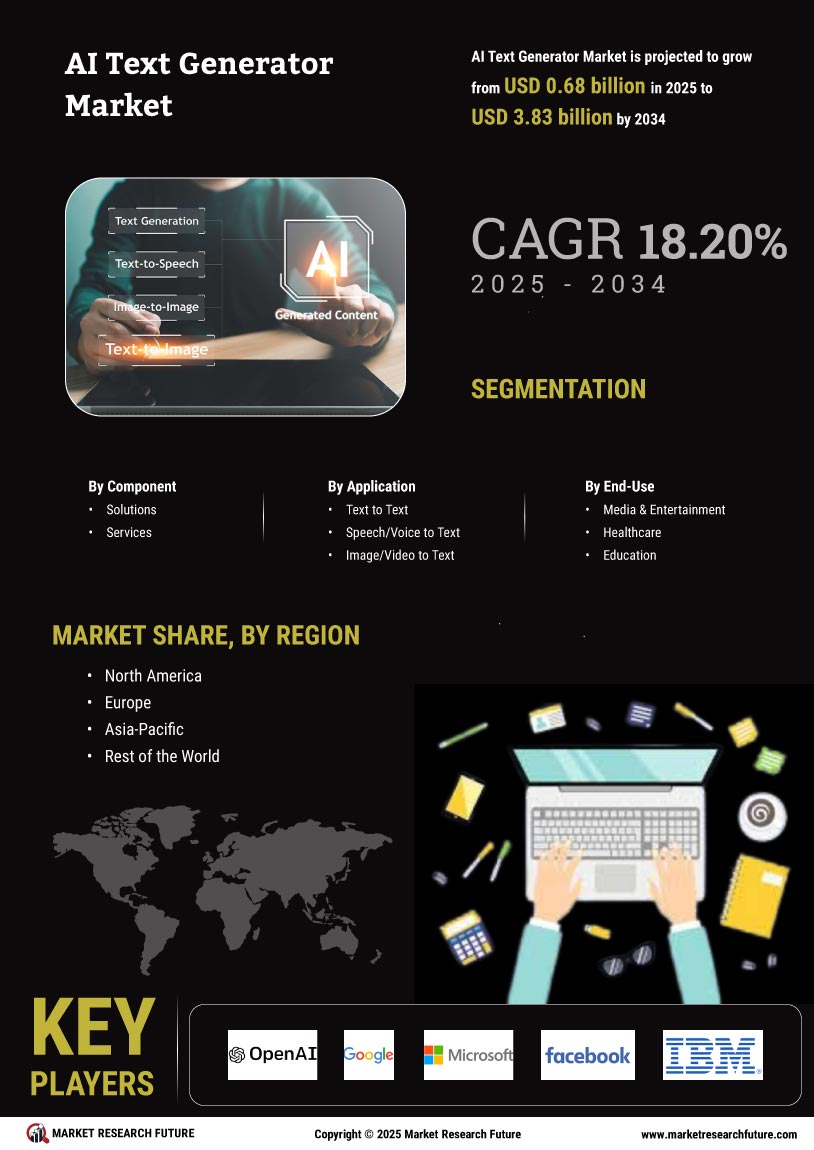 AI Text Generator Market

AI Text Generator Market is projected to grow from USD 0.68 billion in 2025 to USD 3.83 billion by 2034

Text Generation
Text-to-Speech
Image-to-Image
Text-to-Image
AI
Generated Content

CAGR 18.20%
2025 - 2034

SEGMENTATION

By Component
• Solutions
• Services

By Application
• Text to Text
• Speech/Voice to Text
• Image/Video to Text

By End-Use
• Media & Entertainment
• Healthcare
• Education

MARKET SHARE, BY REGION
• North America
• Europe
• Asia-Pacific
• Rest of the World

KEY PLAYERS

OpenAI
Google
Microsoft
facebook
IBM

MARKET RESEARCH FUTURE
Copyright © 2025 Market Research Future
www.marketresearchfuture.com