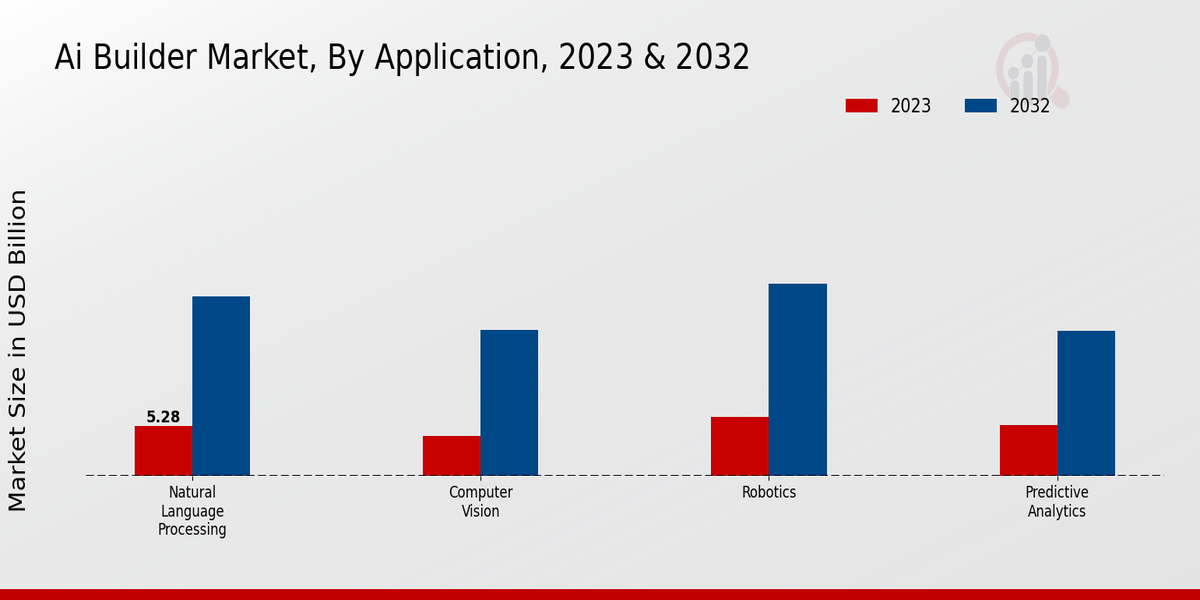 Ai Builder Market, By Application, 2023 & 2032

2023
2032

Market Size in USD Billion

5.28

Natural Language Processing

Computer Vision

Robotics

Predictive Analytics