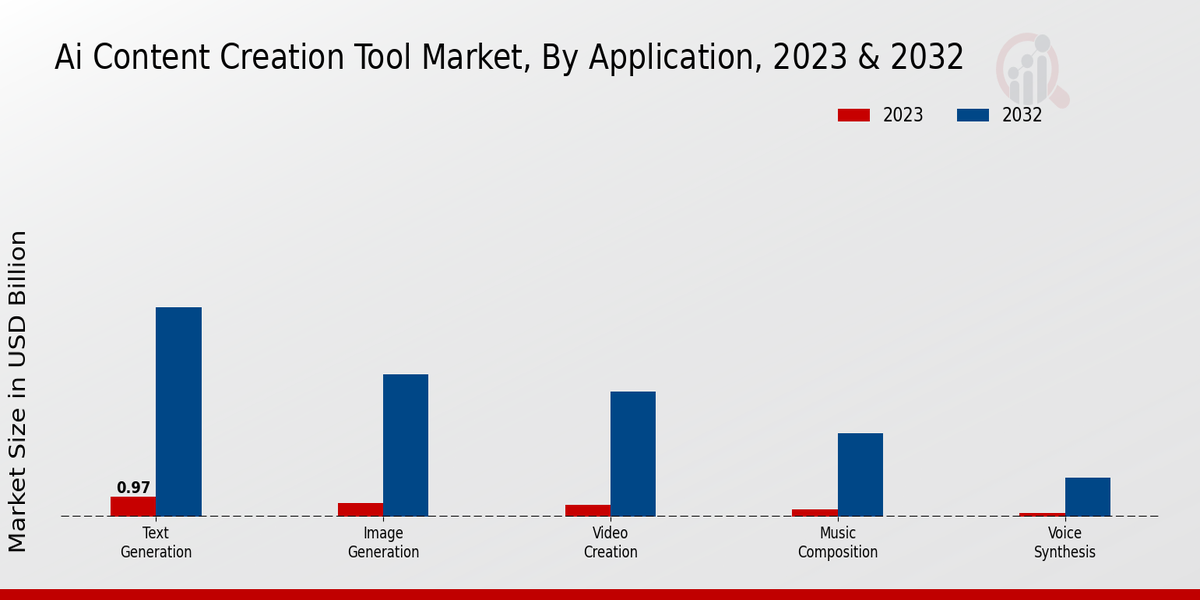 Ai Content Creation Tool Market, By Application, 2023 & 2032

2023
2032

Market Size in USD Billion

0.97

Text Generation
Image Generation
Video Creation
Music Composition
Voice Synthesis