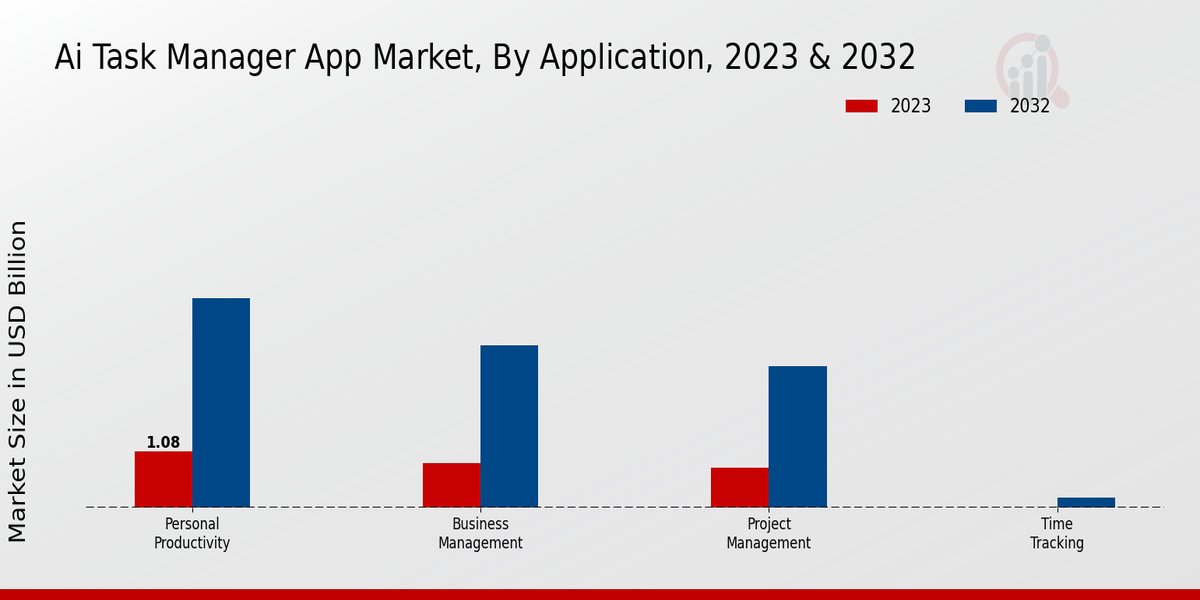 Ai Task Manager App Market, By Application, 2023 & 2032

2023
2032

Market Size in USD Billion

1.08

Personal Productivity

Business Management

Project Management

Time Tracking