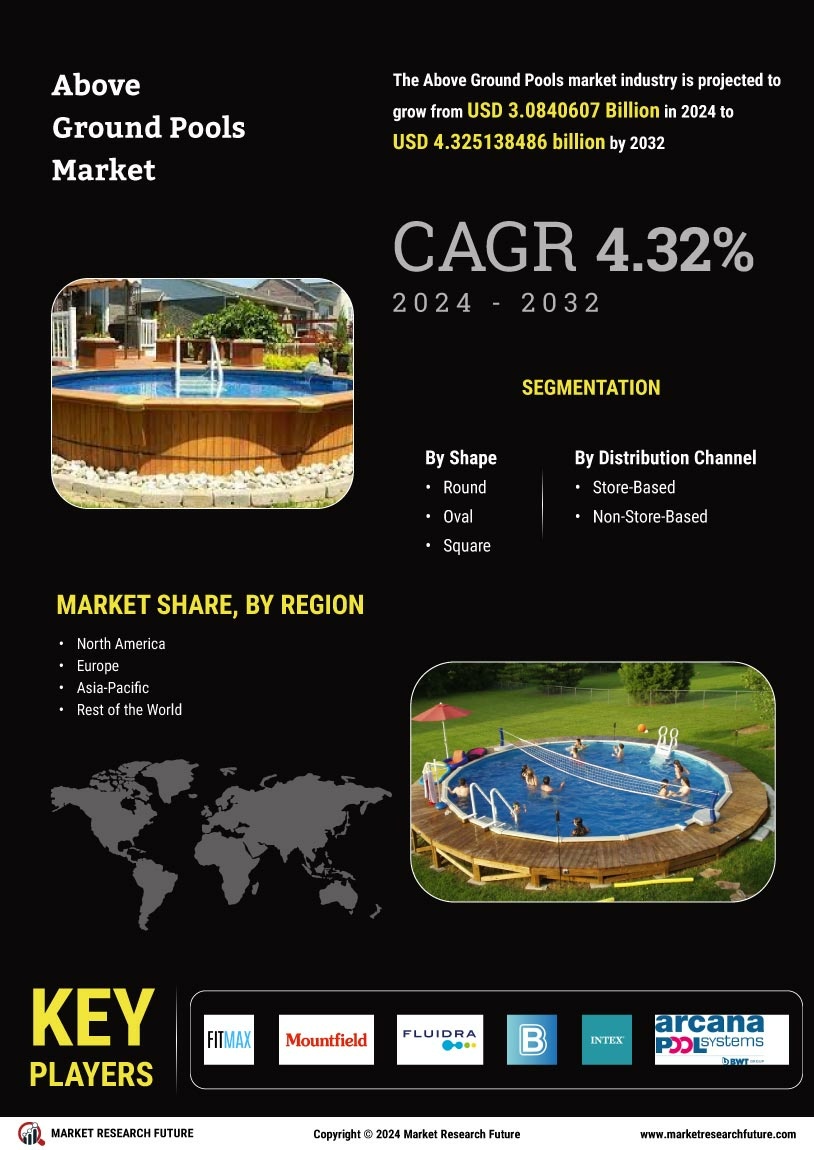 Above Ground Pools Market

The Above Ground Pools market industry is projected to grow from USD 3.0840607 Billion in 2024 to USD 4.325138486 billion by 2032

CAGR 4.32%
2024 - 2032

SEGMENTATION

By Shape
• Round
• Oval
• Square

By Distribution Channel
• Store-Based
• Non-Store-Based

MARKET SHARE, BY REGION
• North America
• Europe
• Asia-Pacific
• Rest of the World

KEY PLAYERS

FITMAX
Mountfield
FLUIDRA
B
INTEX
arcana POOL systems
BWT GROUP

MARKET RESEARCH FUTURE
Copyright © 2024 Market Research Future
www.marketresearchfuture.com