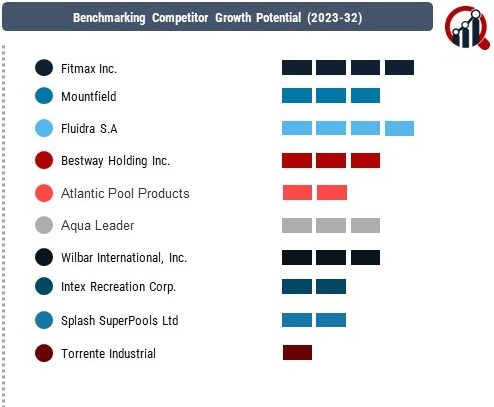 Benchmarking Competitor Growth Potential (2023-32)

Fitmax Inc.

Mountfield

Fluidra S.A

Bestway Holding Inc.

Atlantic Pool Products

Aqua Leader

Wilbar International, Inc.

Intex Recreation Corp.

Splash SuperPools Ltd

Torrente Industrial