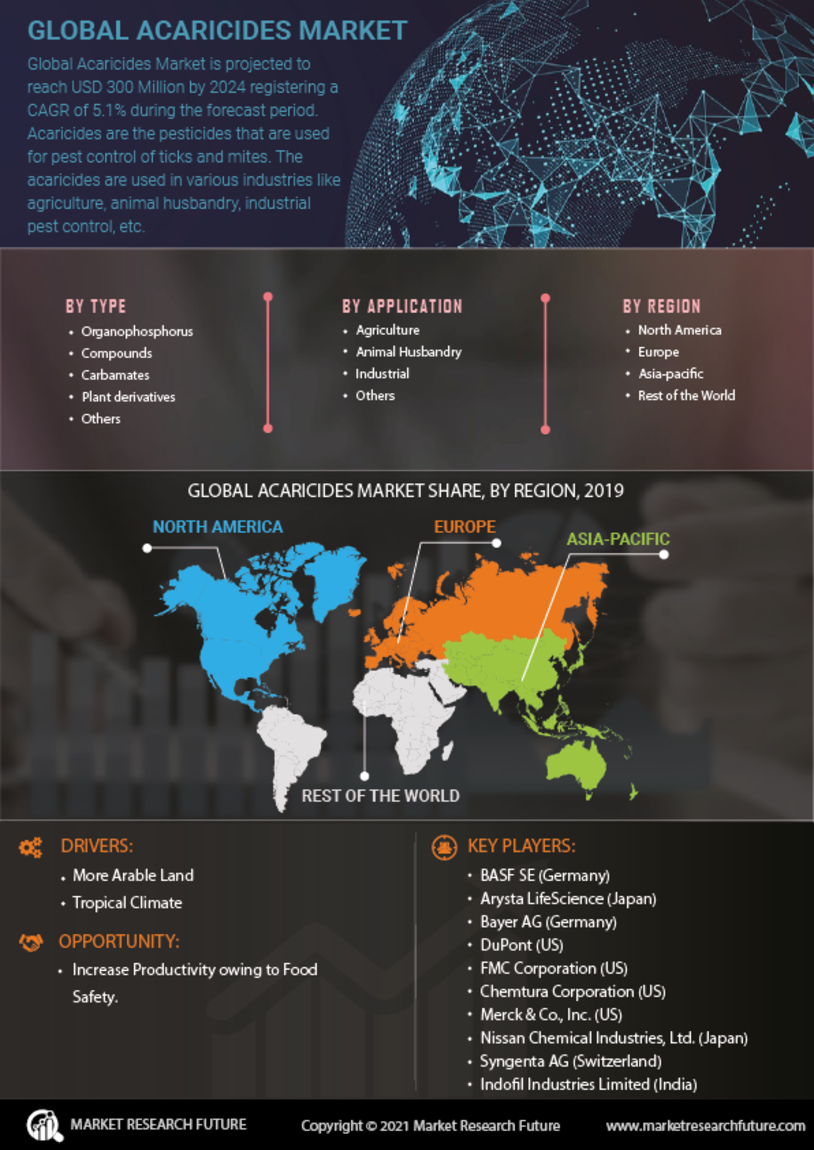 GLOBAL ACARICIDES MARKET

Global Acaricides Market is projected to reach USD 300 Million by 2024 registering a CAGR of 5.1% during the forecast period. Acaricides are the pesticides that are used for pest control of ticks and mites. The acaricides are used in various industries like agriculture, animal husbandry, industrial pest control, etc.

BY TYPE
• Organophosphorus
• Compounds
• Carbamates
• Plant derivatives
• Others

BY APPLICATION
• Agriculture
• Animal Husbandry
• Industrial
• Others

BY REGION
• North America
• Europe
• Asia-pacific
• Rest of the World

GLOBAL ACARICIDES MARKET SHARE, BY REGION, 2019

NORTH AMERICA
EUROPE
ASIA-PACIFIC
REST OF THE WORLD

DRIVERS:
• More Arable Land
• Tropical Climate

OPPORTUNITY:
• Increase Productivity owing to Food Safety.

KEY PLAYERS:
• BASF SE (Germany)
• Arysta LifeScience (Japan)
• Bayer AG (Germany)
• DuPont (US)
• FMC Corporation (US)
• Chemtura Corporation (US)
• Merck & Co., Inc. (US)
• Nissan Chemical Industries, Ltd. (Japan)
• Syngenta AG (Switzerland)
• Indofil Industries Limited (India)

MARKET RESEARCH FUTURE
Copyright © 2021 Market Research Future
www.marketresearchfuture.com