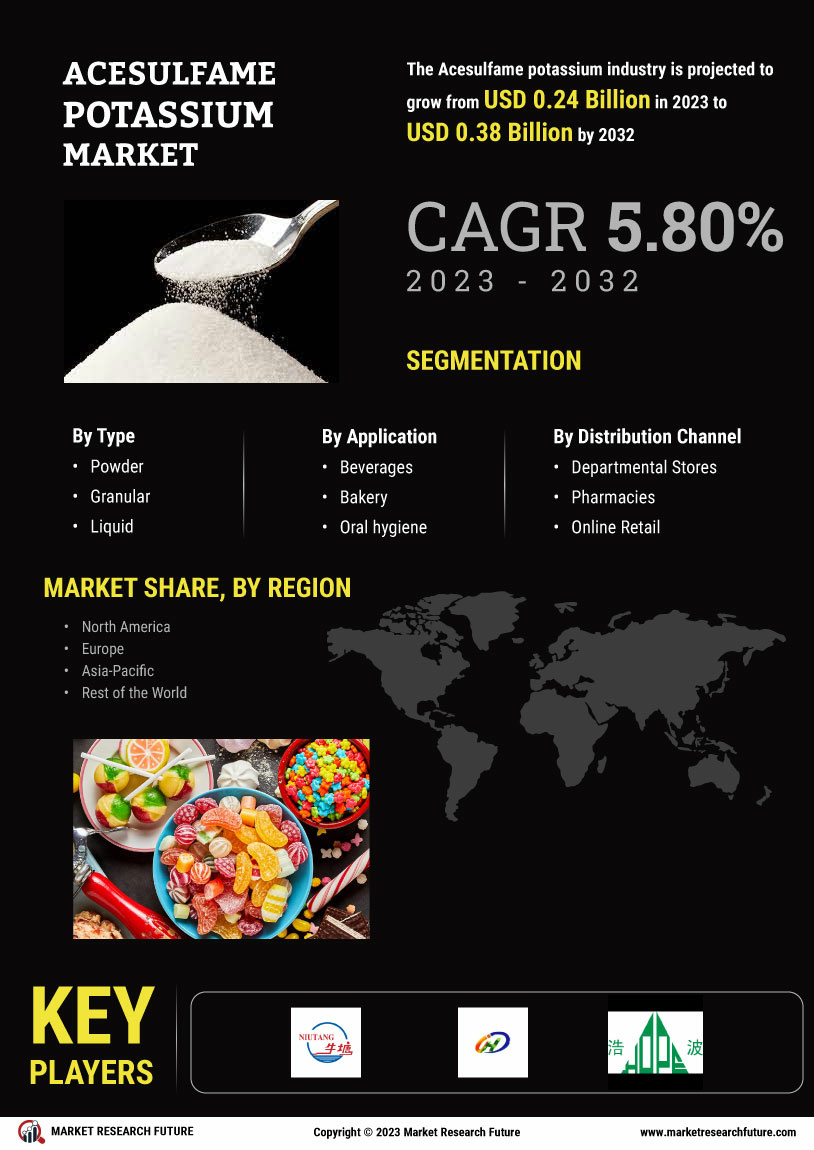 ACESULFAME POTASSIUM MARKET

The Acesulfame potassium industry is projected to grow from USD 0.24 Billion in 2023 to USD 0.38 Billion by 2032

CAGR 5.80%
2023 - 2032

SEGMENTATION

By Type
• Powder
• Granular
• Liquid

By Application
• Beverages
• Bakery
• Oral hygiene

By Distribution Channel
• Departmental Stores
• Pharmacies
• Online Retail

MARKET SHARE, BY REGION
• North America
• Europe
• Asia-Pacific
• Rest of the World

KEY PLAYERS

NIUTANG 牛塘

浩 HOPE 波

MARKET RESEARCH FUTURE
Copyright © 2023 Market Research Future
www.marketresearchfuture.com