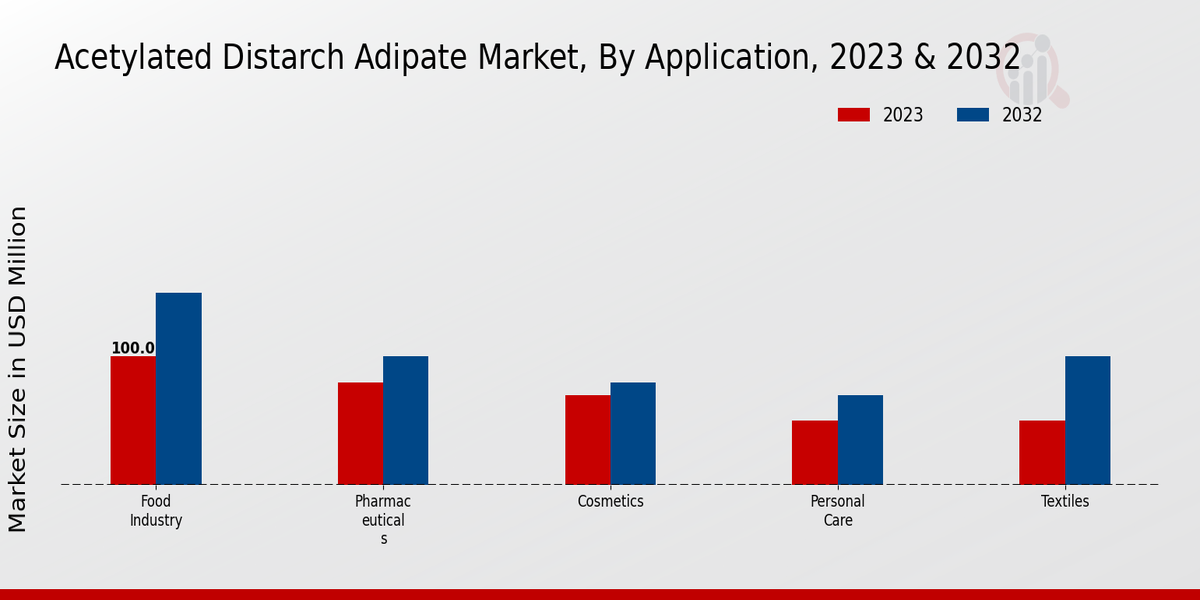 Acetylated Distarch Adipate Market, By Application, 2023 & 2032

2023
2032

Market Size in USD Million

100.0

Food Industry
Pharmac eutical s
Cosmetics
Personal Care
Textiles